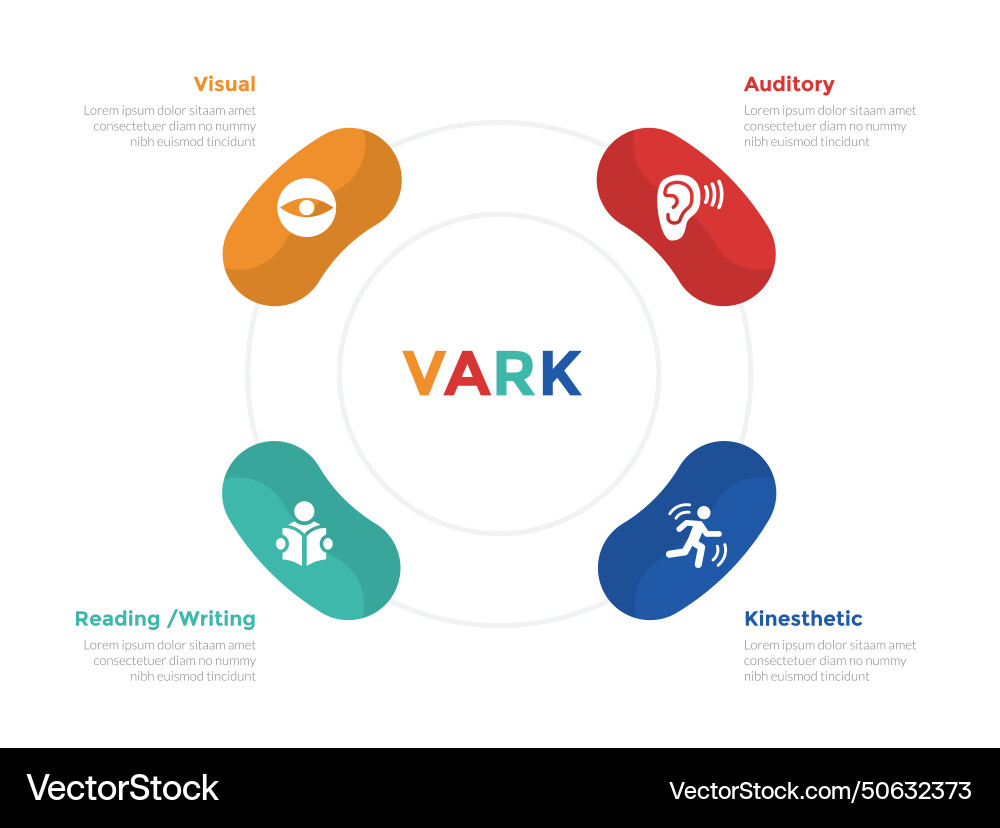 Visual
Lorem ipsum dolor sitaam amet consectetuer diam no nummy nibh euismod tincidunt

Auditory
Lorem ipsum dolor sitaam amet consectetuer diam no nummy nibh euismod tincidunt

VARK

Reading /Writing
Lorem ipsum dolor sitaam amet consectetuer diam no nummy nibh euismod tincidunt

Kinesthetic
Lorem ipsum dolor sitaam amet consectetuer diam no nummy nibh euismod tincidunt

VectorStock

VectorStock.com/50632373