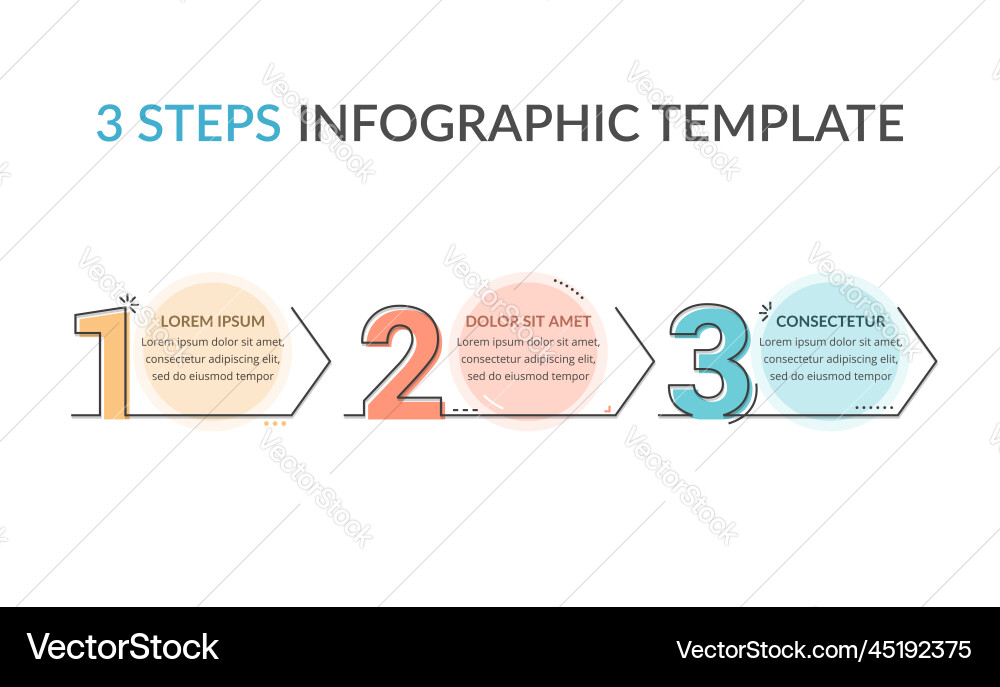 3 STEPS INFOGRAPHIC TEMPLATE

1
LOREM IPSUM
Lorem ipsum dolor sit amet, consectetur adipiscing elit, sed do eiusmod tempor

2
DOLOR SIT AMET
Lorem ipsum dolor sit amet, consectetur adipiscing elit, sed do eiusmod tempor

3
CONSECTETUR
Lorem ipsum dolor sit amet, consectetur adipiscing elit, sed do eiusmod tempor

VectorStock
VectorStock
VectorStock
VectorStock
VectorStock
VectorStock

VectorStock
VectorStock.com/45192375