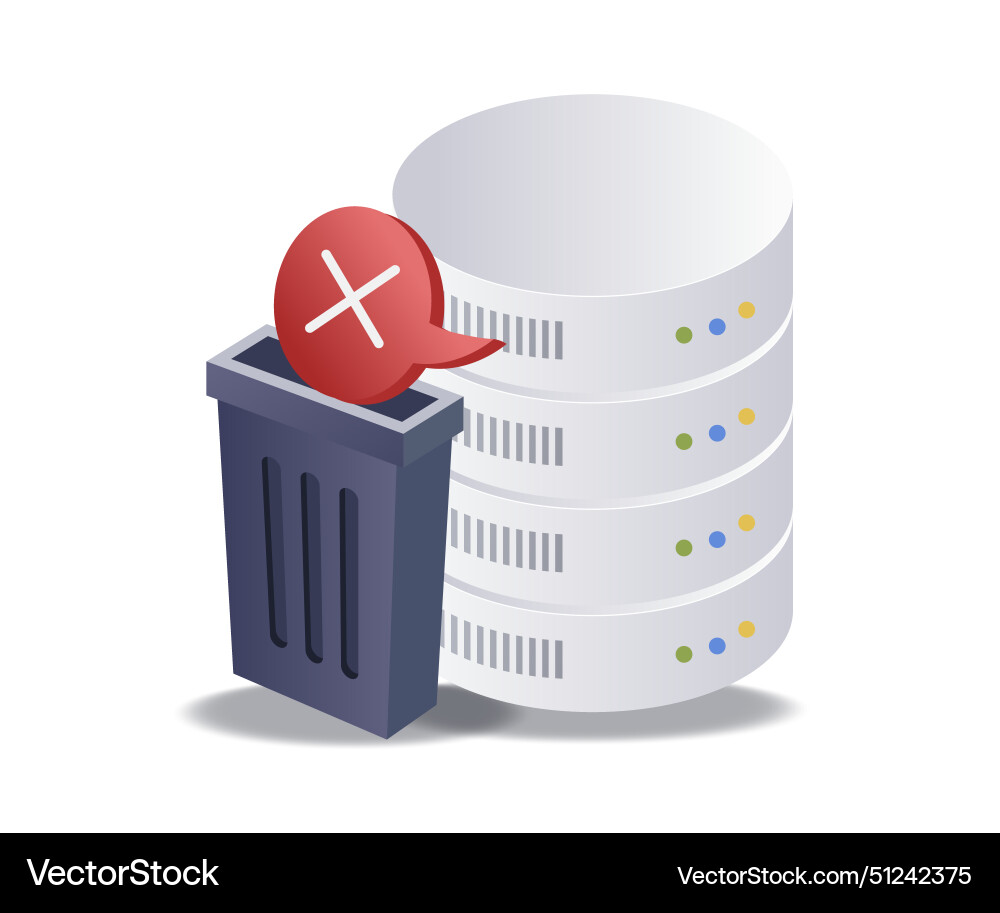 VectorStock

VectorStock.com/51242375