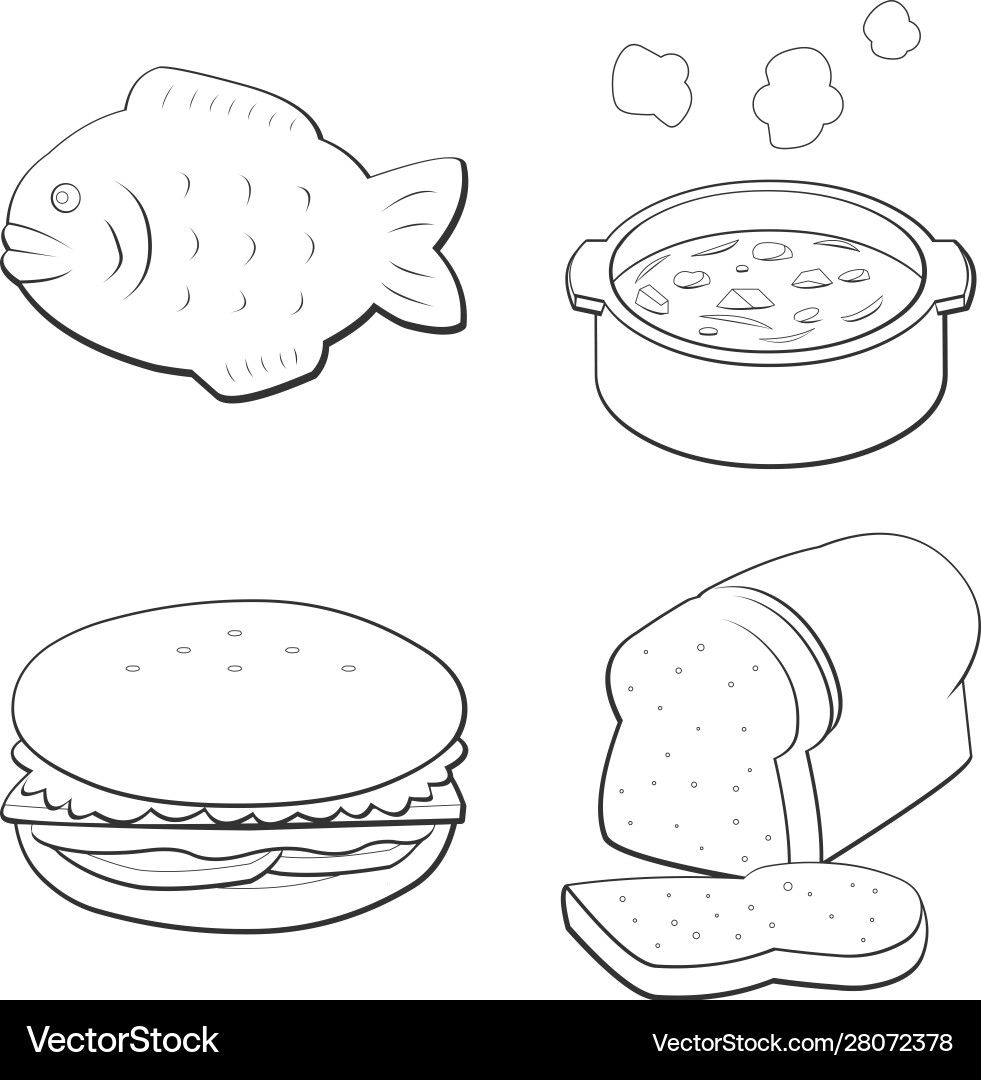 VectorStock

VectorStock.com/28072378