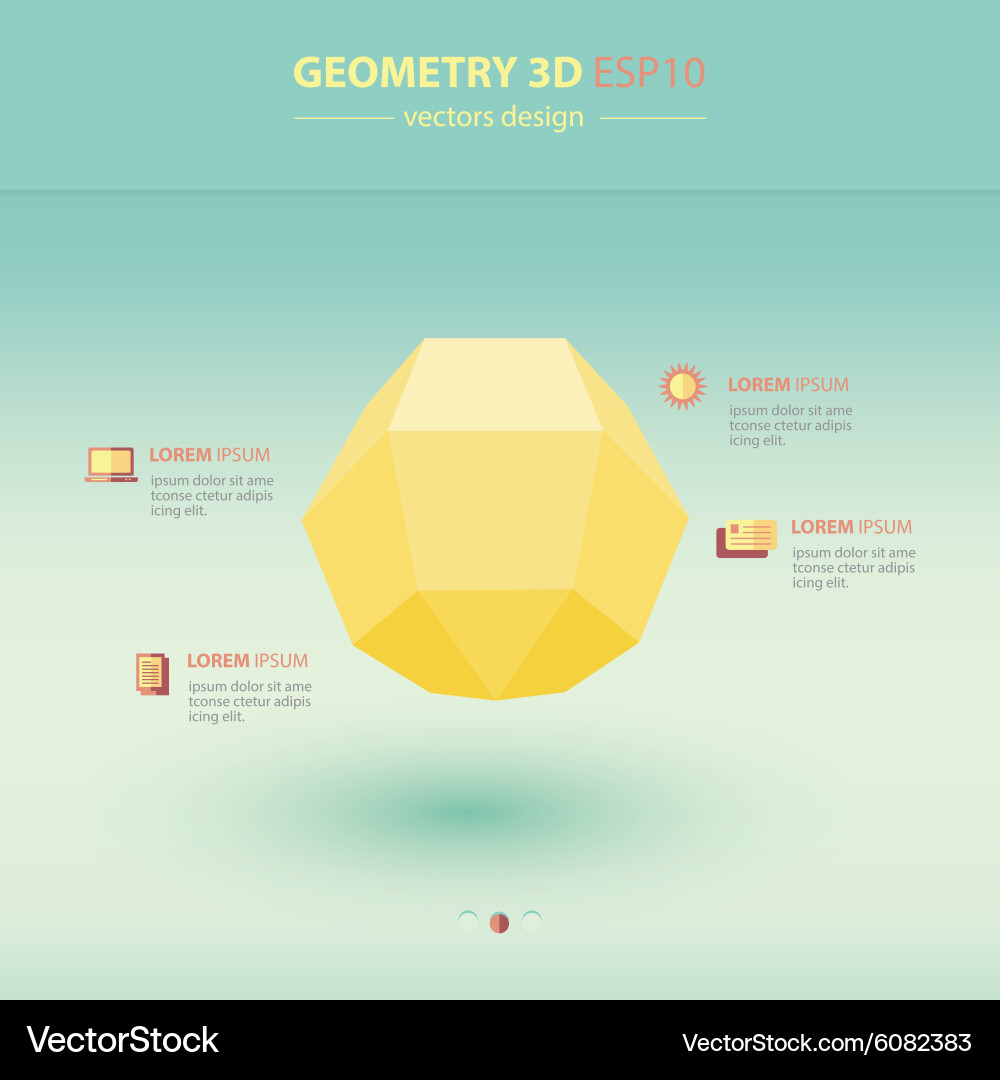 GEOMETRY 3D ESP10
vectors design

LOREM IPSUM
ipsum dolor sit ame tconse ctetur adipis icing elit.

LOREM IPSUM
ipsum dolor sit ame tconse ctetur adipis icing elit.

LOREM IPSUM
ipsum dolor sit ame tconse ctetur adipis icing elit.

LOREM IPSUM
ipsum dolor sit ame tconse ctetur adipis icing elit.

VectorStock
VectorStock.com/6082383