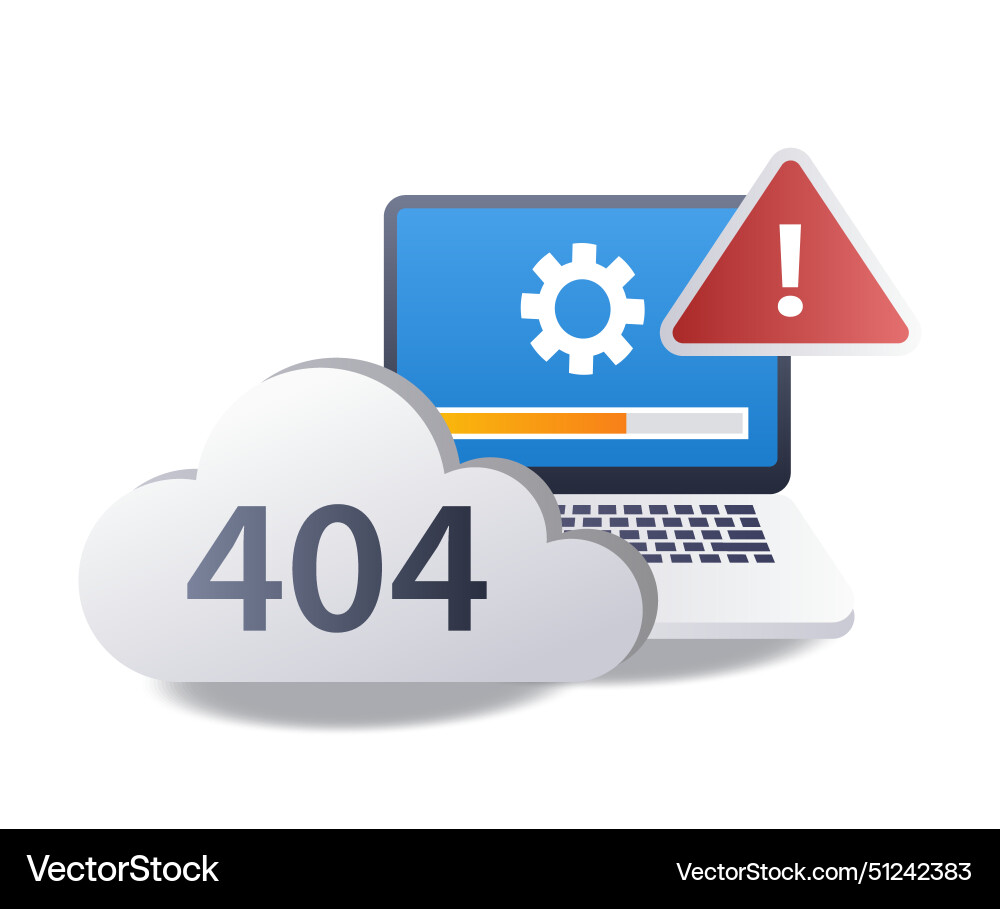 !

404

VectorStock

VectorStock.com/51242383