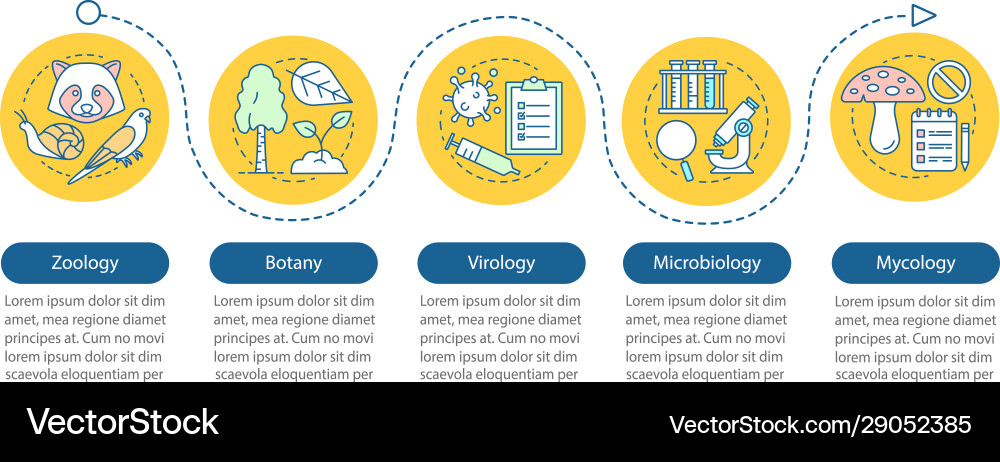 Zoology

Lorem ipsum dolor sit dim amet, mea regione diamet principes at. Cum no movi lorem ipsum dolor sit dim scaevola eloquentiam per

Botany

Lorem ipsum dolor sit dim amet, mea regione diamet principes at. Cum no movi lorem ipsum dolor sit dim scaevola eloquentiam per

Virology

Lorem ipsum dolor sit dim amet, mea regione diamet principes at. Cum no movi lorem ipsum dolor sit dim scaevola eloquentiam per

Microbiology

Lorem ipsum dolor sit dim amet, mea regione diamet principes at. Cum no movi lorem ipsum dolor sit dim scaevola eloquentiam per

Mycology

Lorem ipsum dolor sit dim amet, mea regione diamet principes at. Cum no movi lorem ipsum dolor sit dim scaevola eloquentiam per

VectorStock

VectorStock.com/29052385