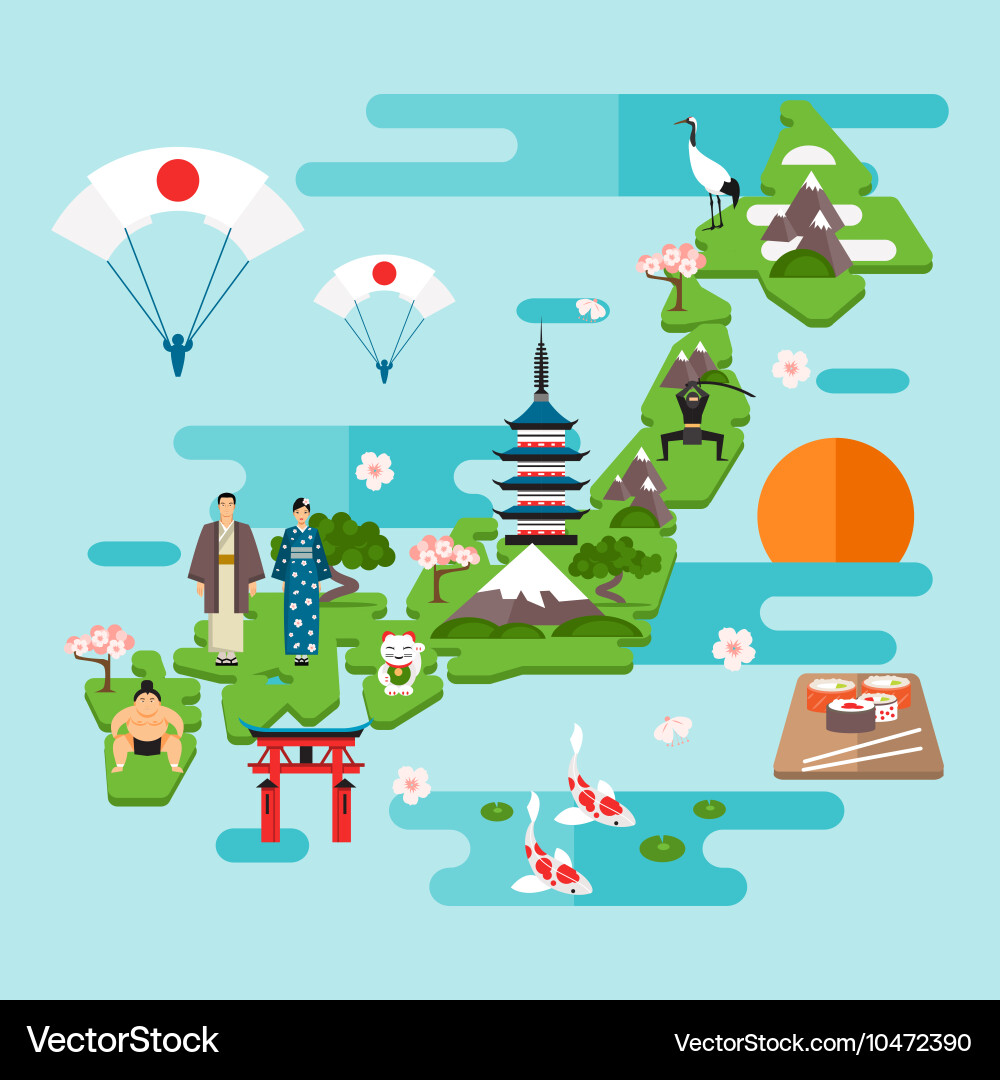 VectorStock

VectorStock.com/10472390