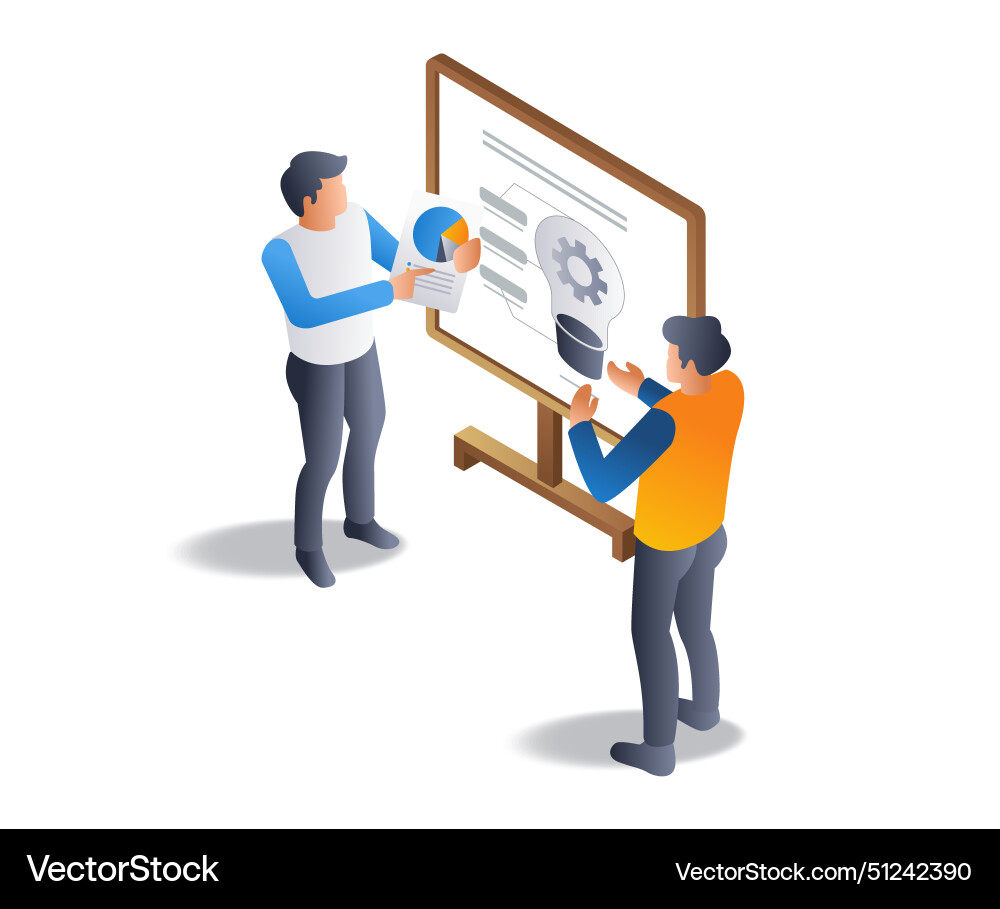 VectorStock
VectorStock.com/51242390