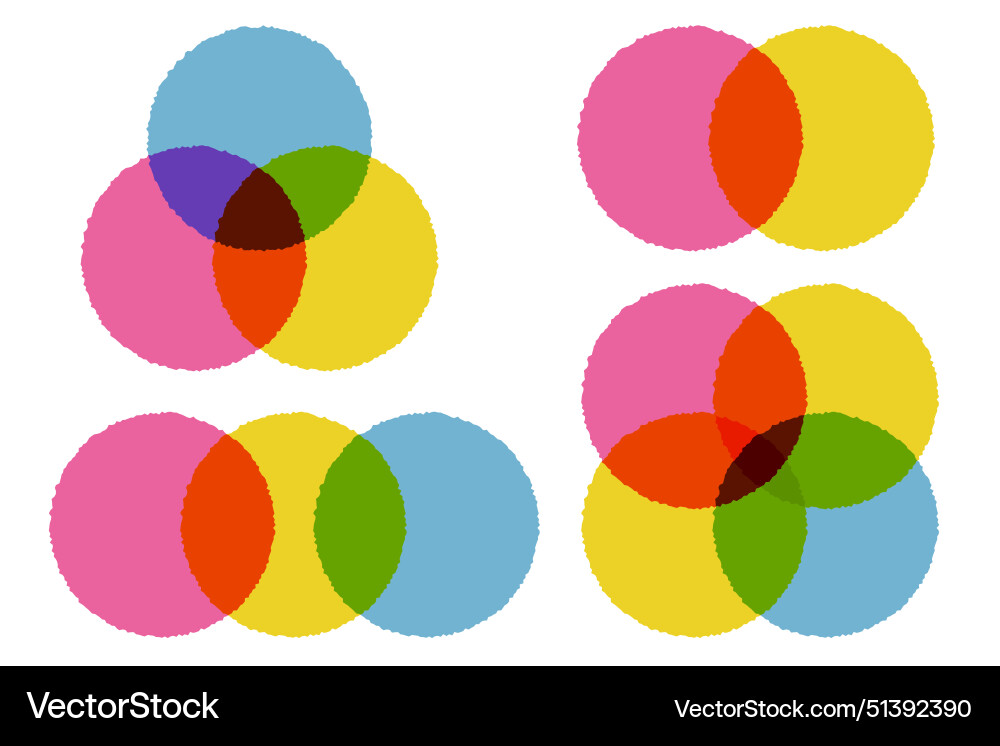 VectorStock

VectorStock.com/51392390