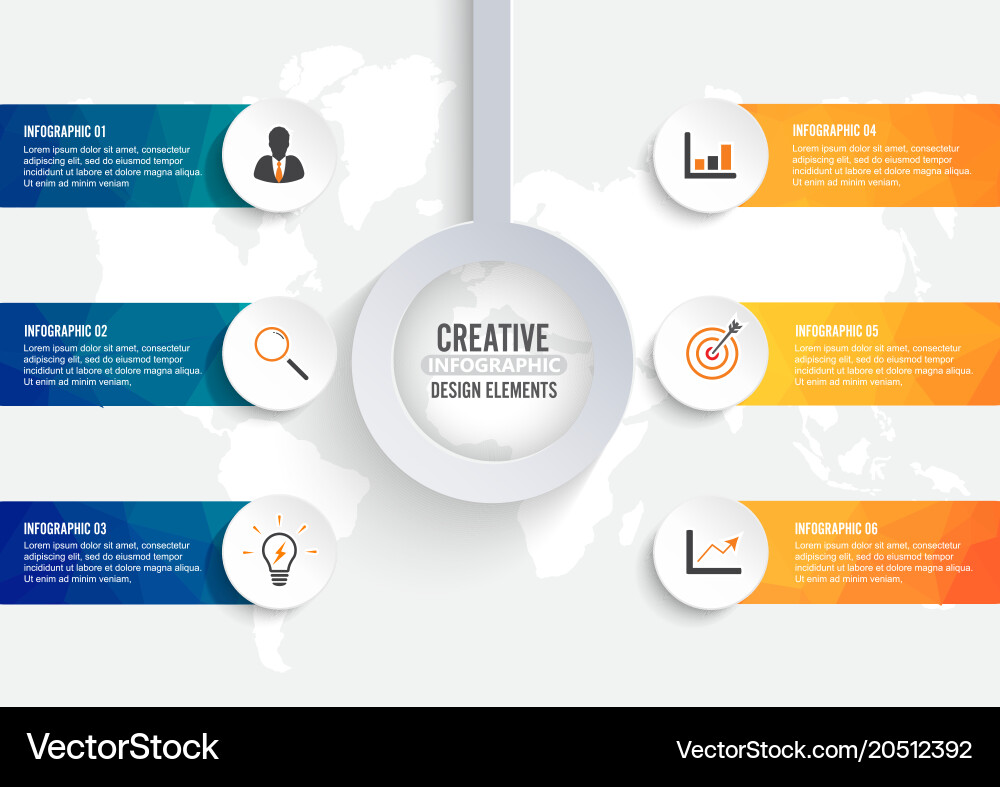 INFOGRAPHIC 01
Lorem ipsum dolor sit amet, consectetur adipiscing elit, sed do eiusmod tempor incididunt ut labore et dolore magna aliqua. Ut enim ad minim veniam

INFOGRAPHIC 02
Lorem ipsum dolor sit amet, consectetur adipiscing elit, sed do eiusmod tempor incididunt ut labore et dolore magna aliqua. Ut enim ad minim veniam,

INFOGRAPHIC 03
Lorem ipsum dolor sit amet, consectetur adipiscing elit, sed do eiusmod tempor incididunt ut labore et dolore magna aliqua. Ut enim ad minim veniam,

CREATIVE
INFOGRAPHIC
DESIGN ELEMENTS

INFOGRAPHIC 04
Lorem ipsum dolor sit amet, consectetur adipiscing elit, sed do eiusmod tempor incididunt ut labore et dolore magna aliqua. Ut enim ad minim veniam,

INFOGRAPHIC 05
Lorem ipsum dolor sit amet, consectetur adipiscing elit, sed do eiusmod tempor incididunt ut labore et dolore magna aliqua. Ut enim ad minim veniam,

INFOGRAPHIC 06
Lorem ipsum dolor sit amet, consectetur adipiscing elit, sed do eiusmod tempor incididunt ut labore et dolore magna aliqua. Ut enim ad minim veniam,

VectorStock
VectorStock.com/20512392