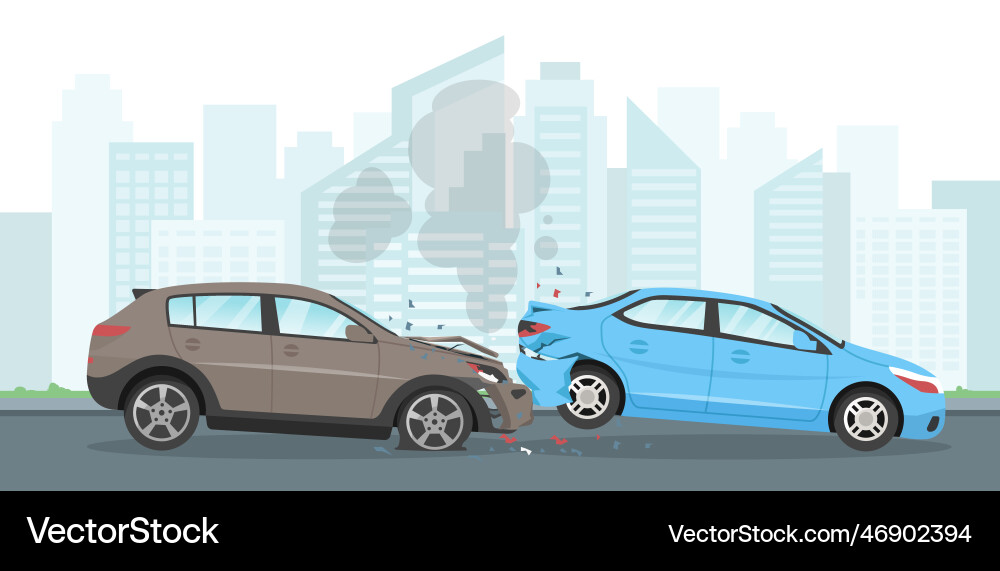 VectorStock

VectorStock.com/46902394