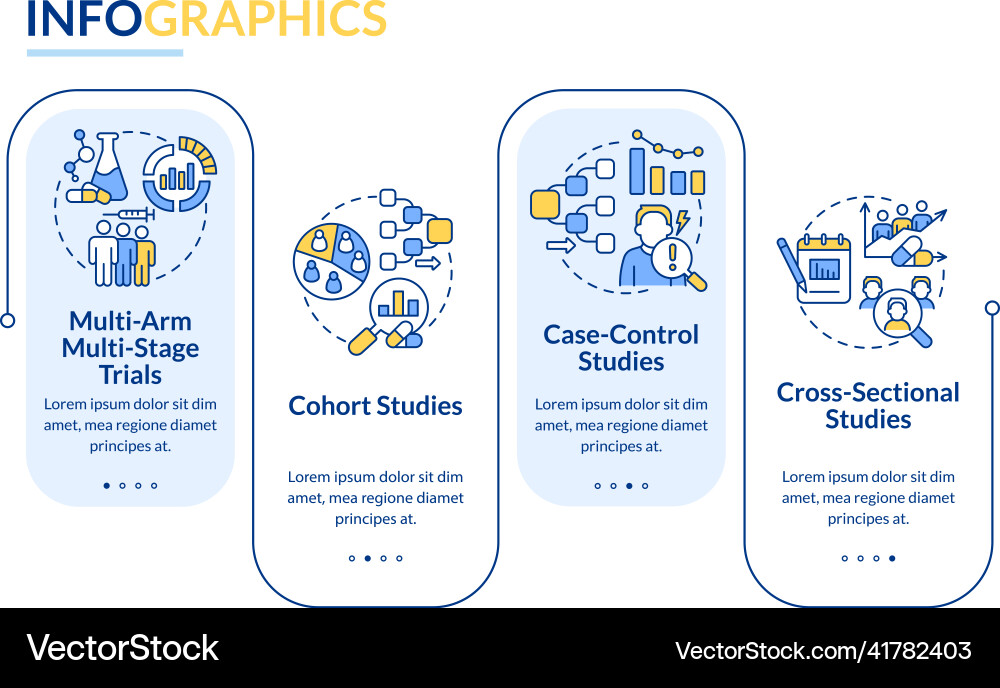 INFOGRAPHICS

Multi-Arm Multi-Stage Trials

Lorem ipsum dolor sit dim amet, mea regione diamet principes at.

Cohort Studies

Lorem ipsum dolor sit dim amet, mea regione diamet principes at.

Case-Control Studies

Lorem ipsum dolor sit dim amet, mea regione diamet principes at.

Cross-Sectional Studies

Lorem ipsum dolor sit dim amet, mea regione diamet principes at.

VectorStock

VectorStock.com/41782403