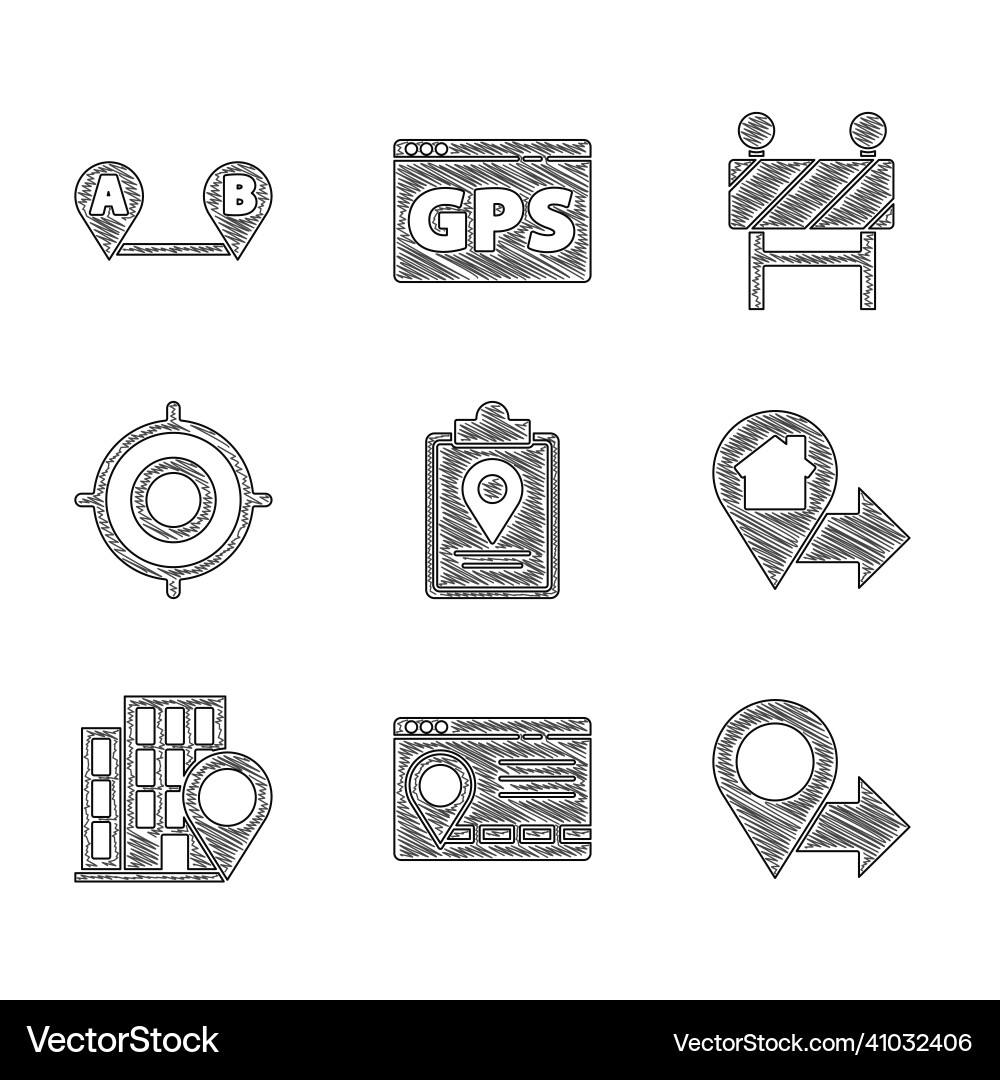 A B

GPS

VectorStock®

VectorStock.com/41032406