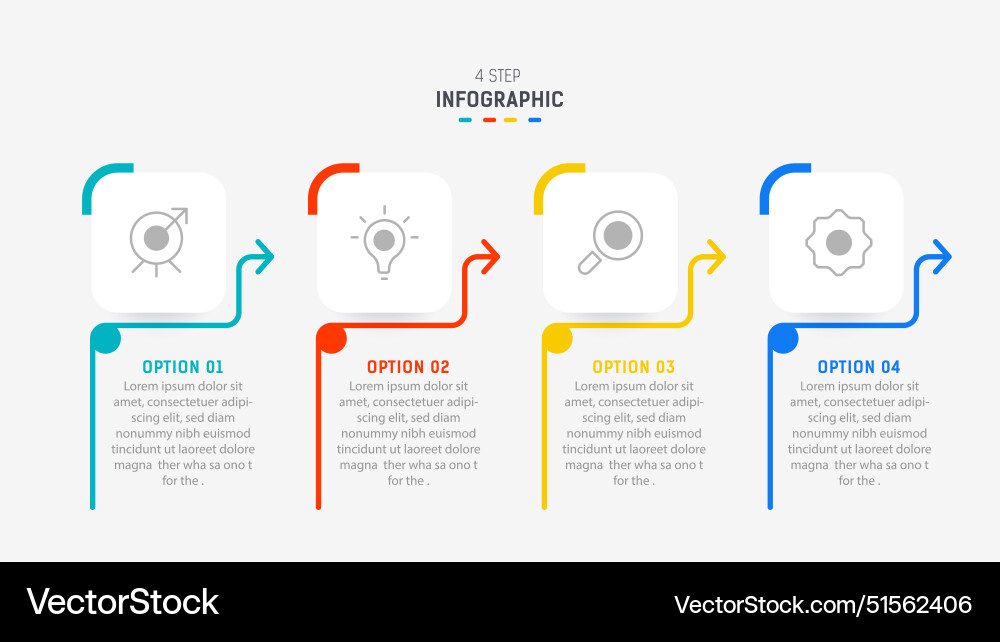 4 STEP
INFOGRAPHIC

OPTION 01
Lorem ipsum dolor sit amet, consectetuer adipiscing elit, sed diam nonummy nibh euismod tincidunt ut laoreet dolore magna ther wha sa ono t for the .

OPTION 02
Lorem ipsum dolor sit amet, consectetuer adipiscing elit, sed diam nonummy nibh euismod tincidunt ut laoreet dolore magna ther wha sa ono t for the .

OPTION 03
Lorem ipsum dolor sit amet, consectetuer adipiscing elit, sed diam nonummy nibh euismod tincidunt ut laoreet dolore magna ther wha sa ono t for the .

OPTION 04
Lorem ipsum dolor sit amet, consectetuer adipiscing elit, sed diam nonummy nibh euismod tincidunt ut laoreet dolore magna ther wha sa ono t for the .

VectorStock
VectorStock.com/51562406