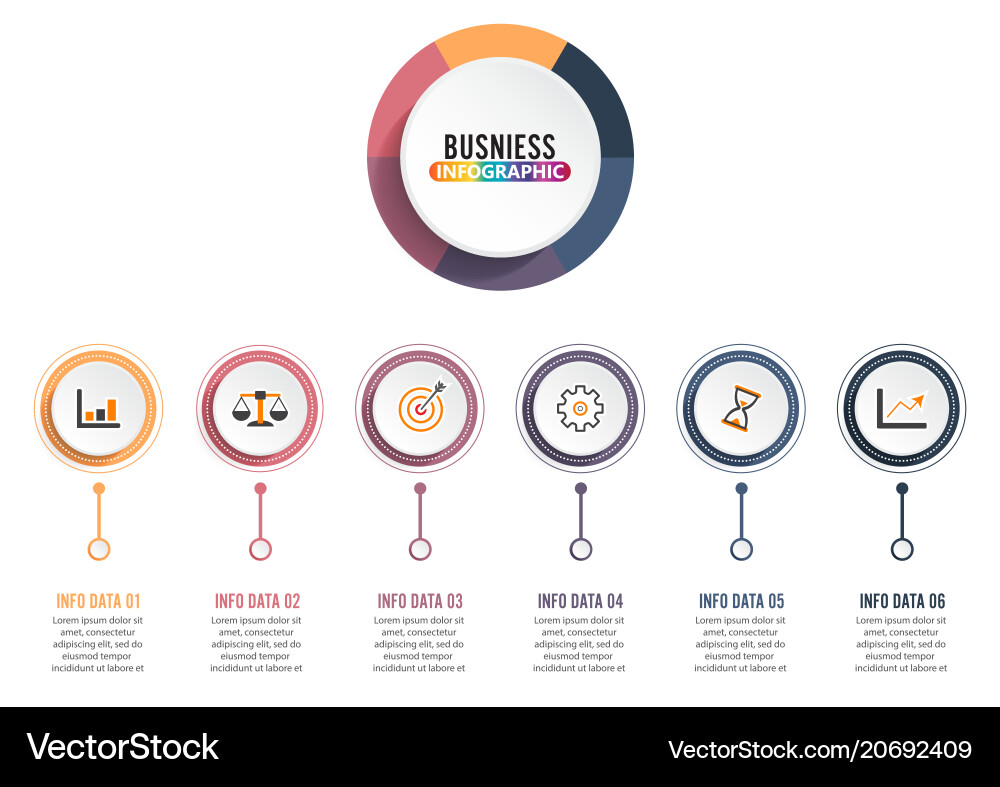 BUSNIESS
INFOGRAPHIC

INFO DATA 01
Lorem ipsum dolor sit amet, consectetur adipiscing elit, sed do eiusmod tempor incididunt ut labore et

INFO DATA 02
Lorem ipsum dolor sit amet, consectetur adipiscing elit, sed do eiusmod tempor incididunt ut labore et

INFO DATA 03
Lorem ipsum dolor sit amet, consectetur adipiscing elit, sed do eiusmod tempor incididunt ut labore et

INFO DATA 04
Lorem ipsum dolor sit amet, consectetur adipiscing elit, sed do eiusmod tempor incididunt ut labore et

INFO DATA 05
Lorem ipsum dolor sit amet, consectetur adipiscing elit, sed do eiusmod tempor incididunt ut labore et

INFO DATA 06
Lorem ipsum dolor sit amet, consectetur adipiscing elit, sed do eiusmod tempor incididunt ut labore et

VectorStock
VectorStock.com/20692409