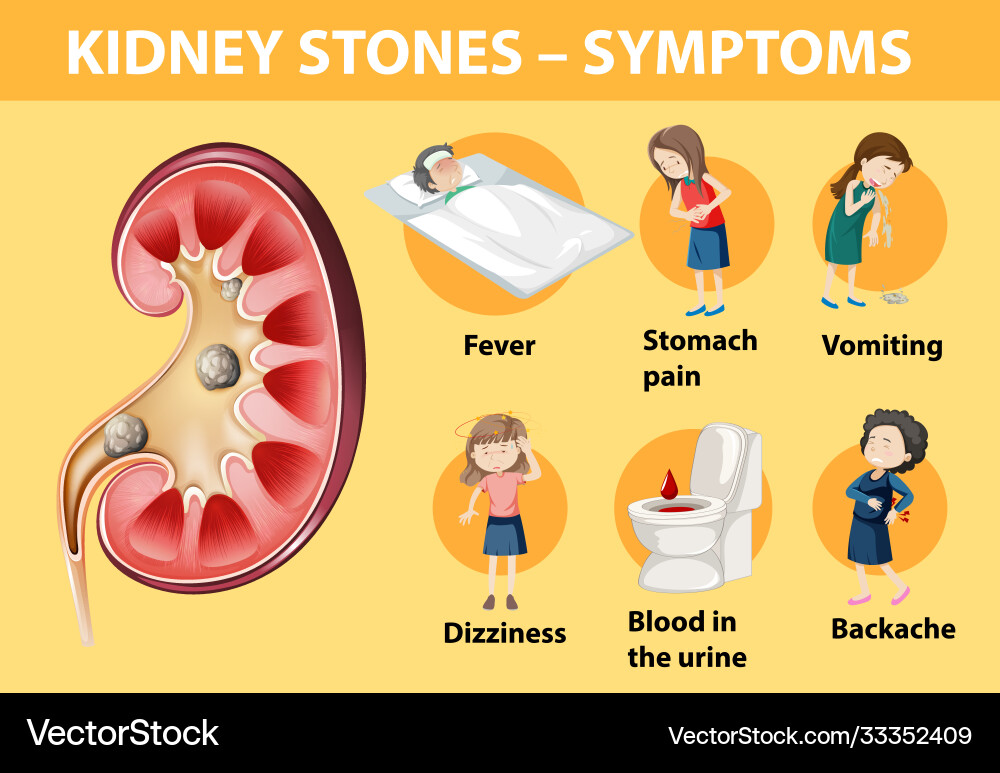 KIDNEY STONES – SYMPTOMS

Fever

Stomach pain

Vomiting

Dizziness

Blood in the urine

Backache

VectorStock

VectorStock.com/33352409