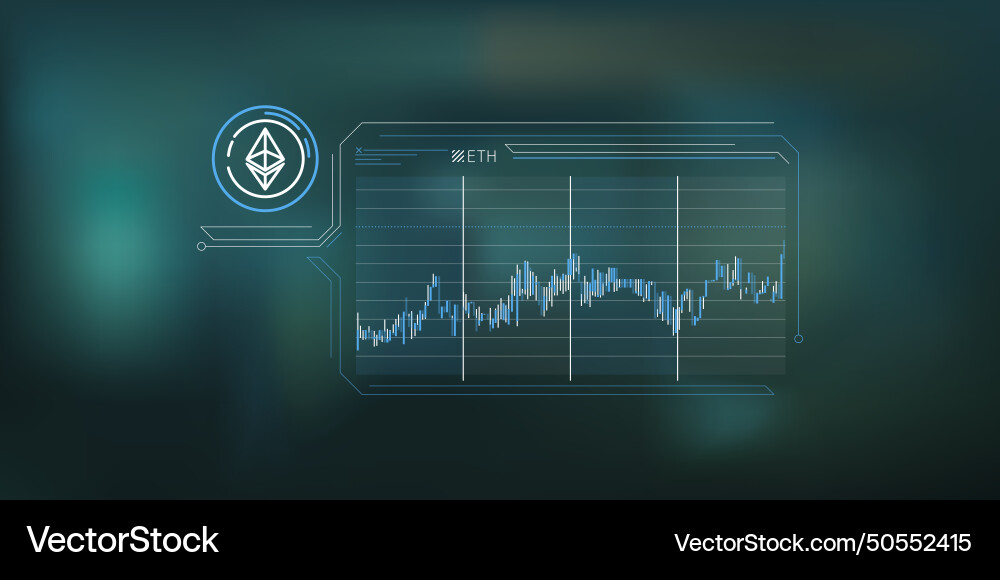 ETH

VectorStock
VectorStock.com/50552415