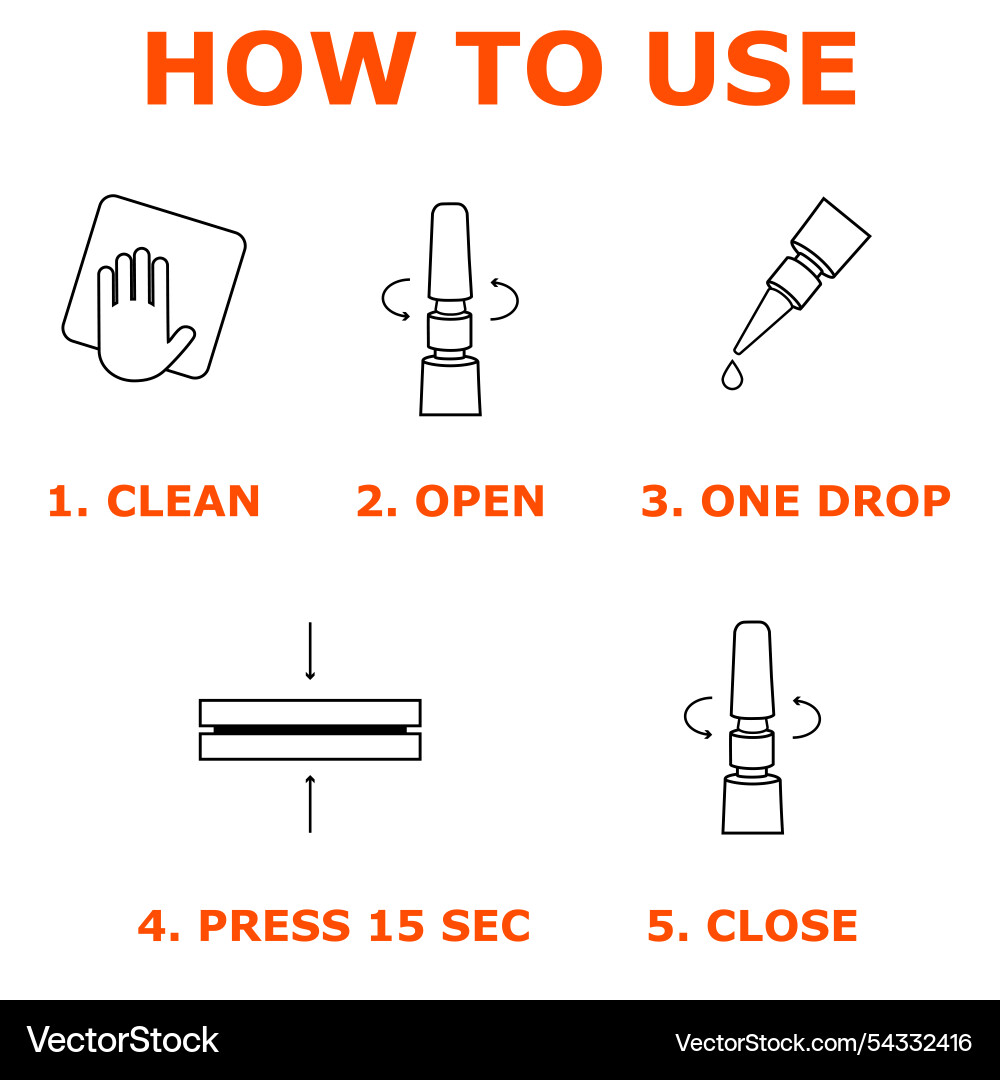 HOW TO USE

1. CLEAN

2. OPEN

3. ONE DROP

4. PRESS 15 SEC

5. CLOSE

VectorStock®

VectorStock.com/54332416