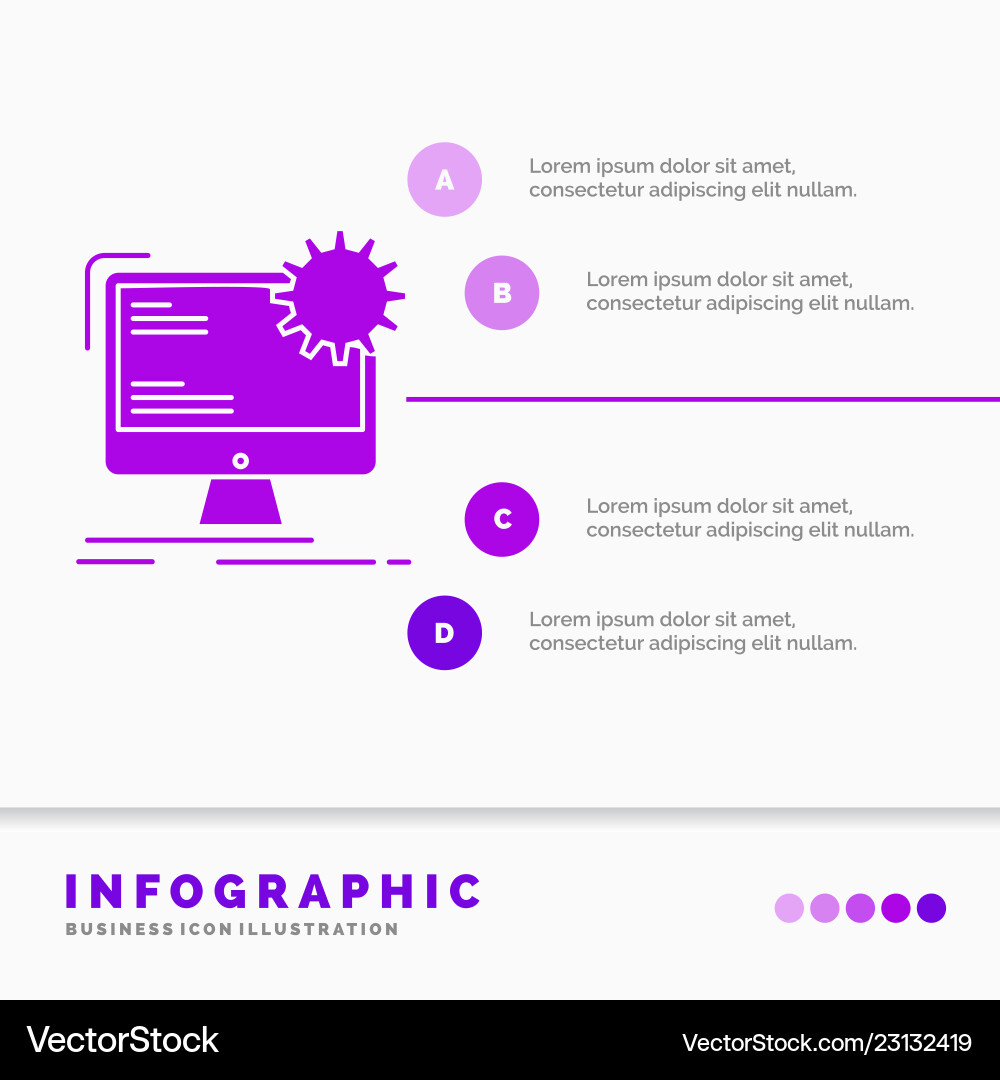 A
Lorem ipsum dolor sit amet, consectetur adipiscing elit nullam.

B
Lorem ipsum dolor sit amet, consectetur adipiscing elit nullam.

C
Lorem ipsum dolor sit amet, consectetur adipiscing elit nullam.

D
Lorem ipsum dolor sit amet, consectetur adipiscing elit nullam.

INFOGRAPHIC
BUSINESS ICON ILLUSTRATION

VectorStock
VectorStock.com/23132419