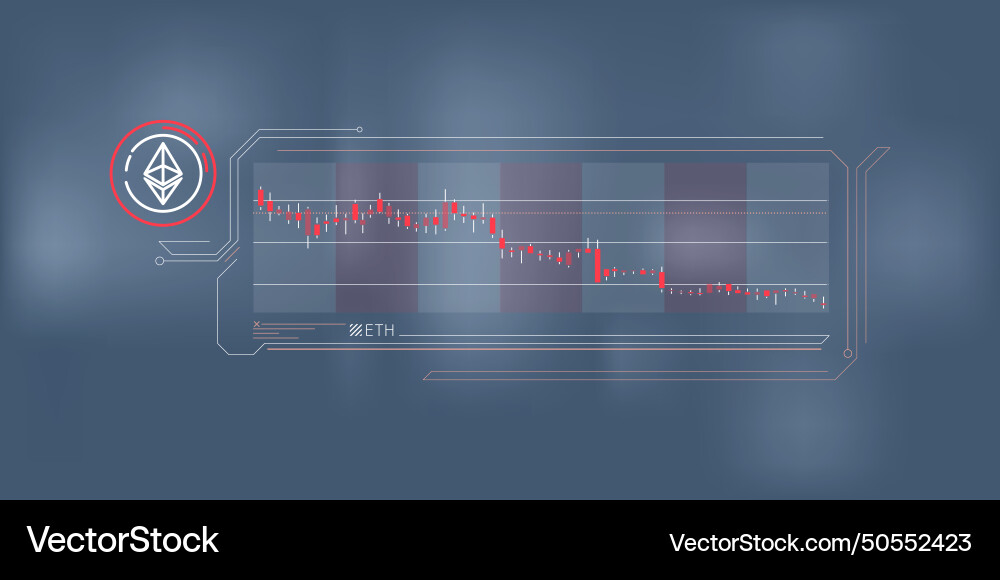 ETH

VectorStock

VectorStock.com/50552423