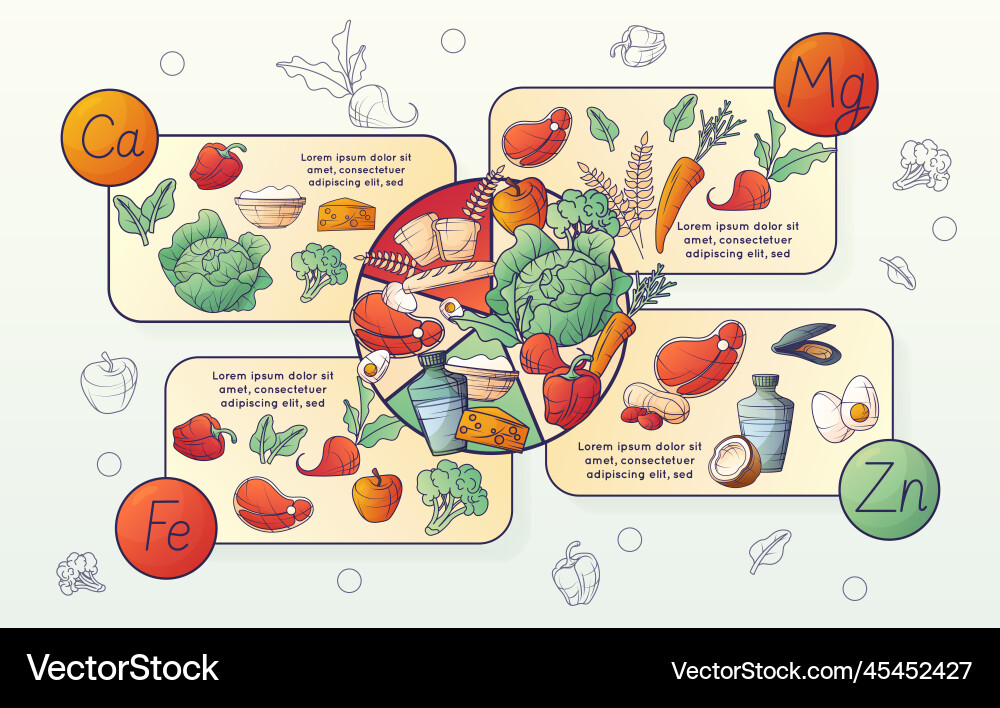 Ca

Lorem ipsum dolor sit amet, consectetuer adipiscing elit, sed

Mg

Lorem ipsum dolor sit amet, consectetuer adipiscing elit, sed

Lorem ipsum dolor sit amet, consectetuer adipiscing elit, sed

Fe

Lorem ipsum dolor sit amet, consectetuer adipiscing elit, sed

Zn

VectorStock

VectorStock.com/45452427