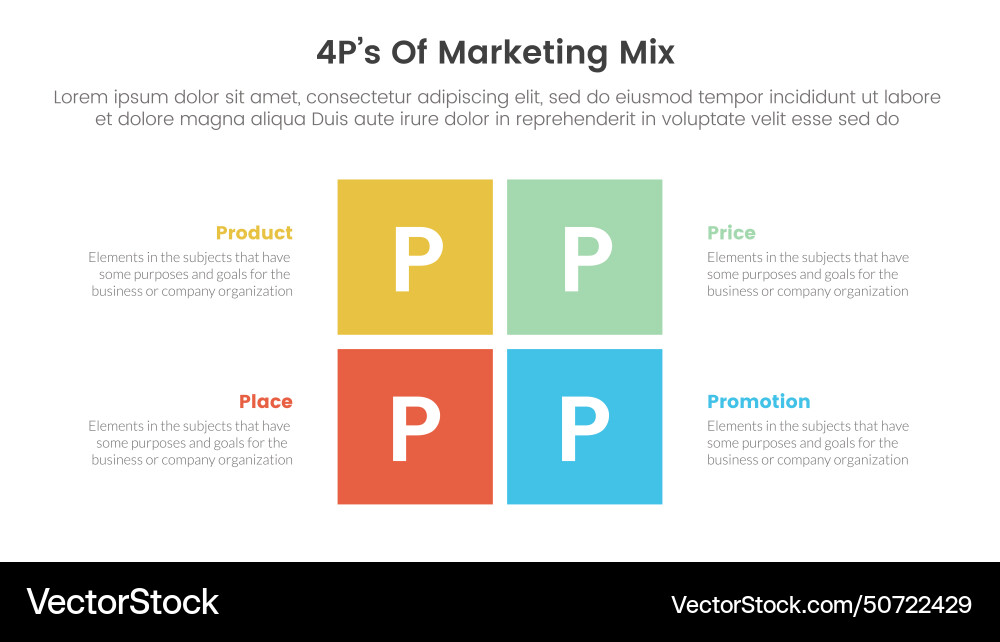 4P's Of Marketing Mix

Lorem ipsum dolor sit amet, consectetur adipiscing elit, sed do eiusmod tempor incididunt ut labore et dolore magna aliqua Duis aute irure dolor in reprehenderit in voluptate velit esse sed do

Product
Elements in the subjects that have some purposes and goals for the business or company organization

P

P

Price
Elements in the subjects that have some purposes and goals for the business or company organization

Place
Elements in the subjects that have some purposes and goals for the business or company organization

P

P

Promotion
Elements in the subjects that have some purposes and goals for the business or company organization

VectorStock

VectorStock.com/50722429