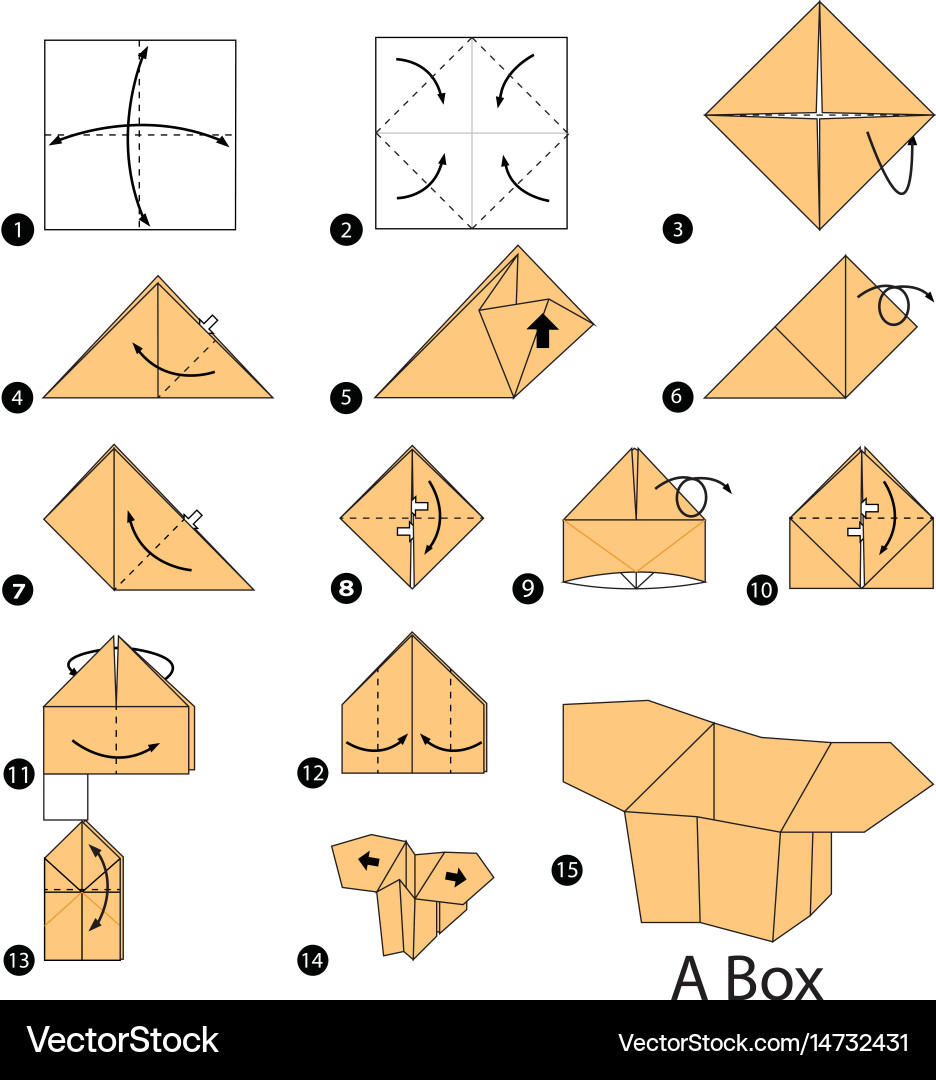 1
2
3
4
5
6
7
8
9
10
11
12
13
14
15
A Box

VectorStock
VectorStock.com/14732431