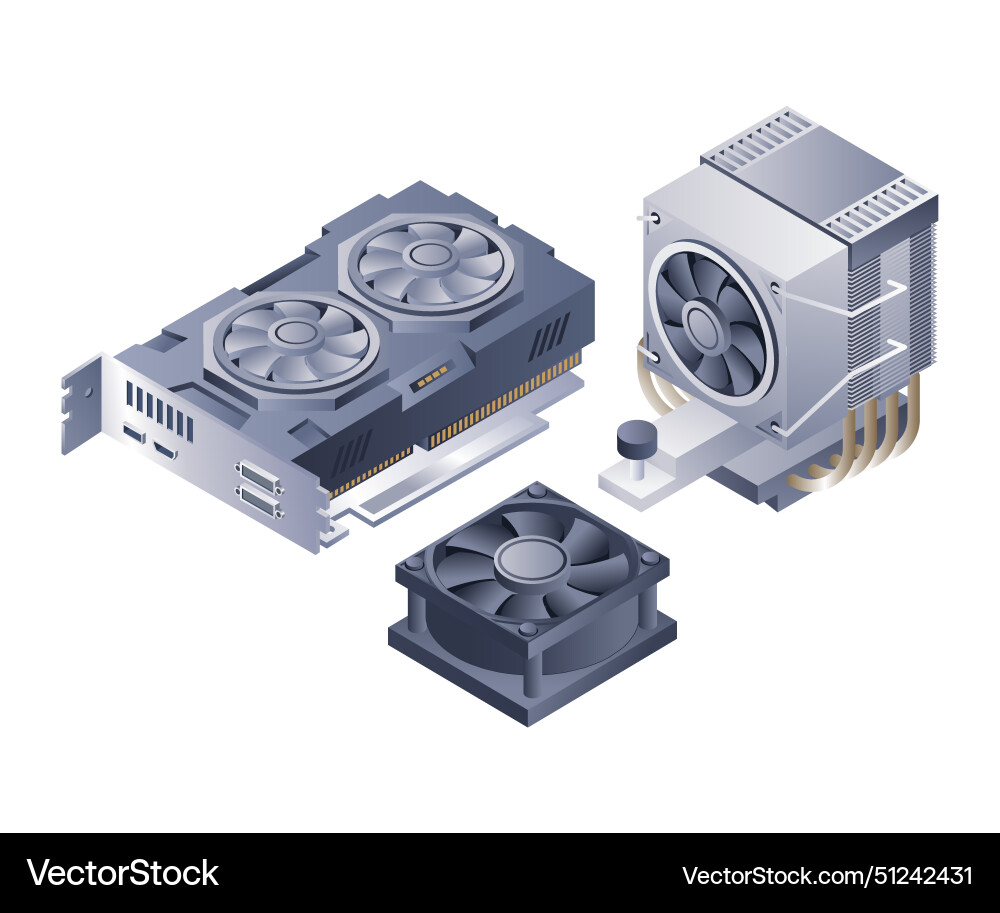 VectorStock

VectorStock.com/51242431