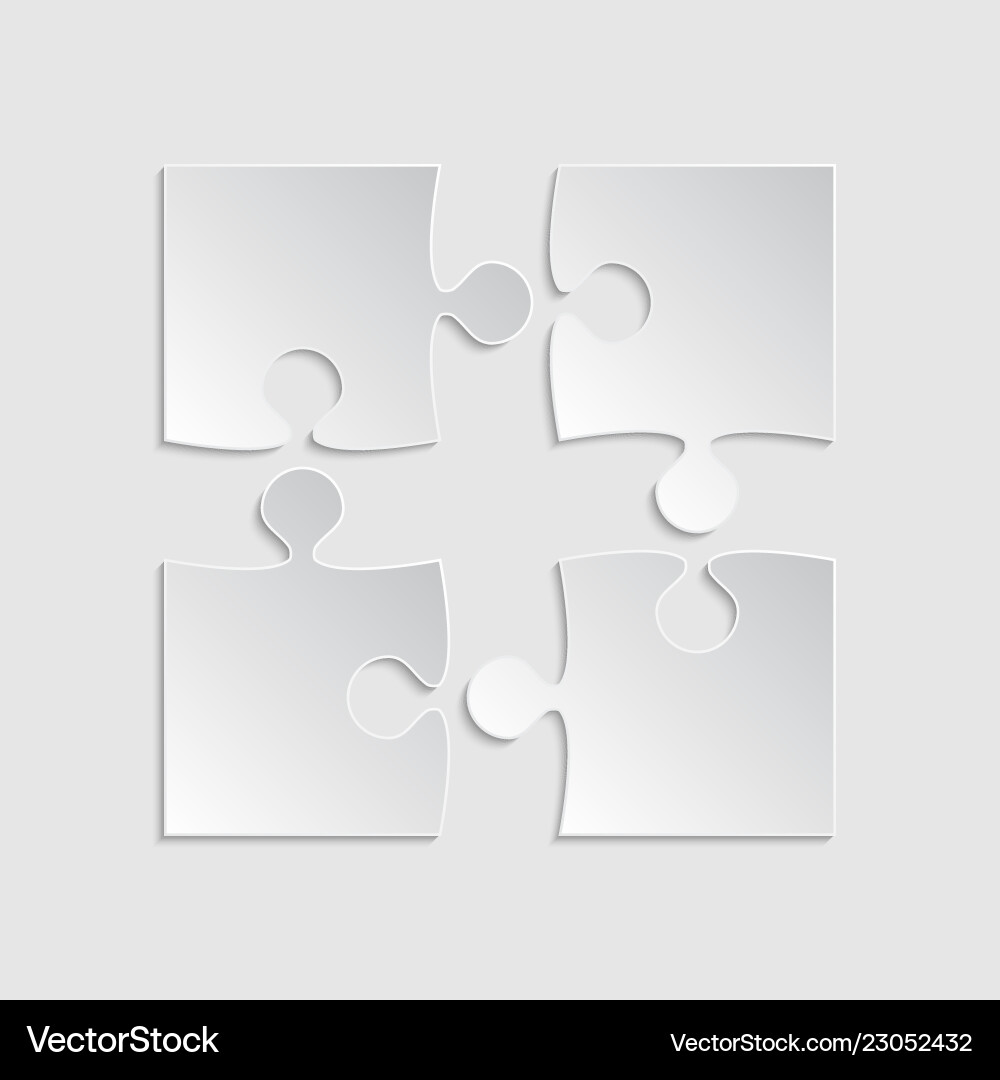 VectorStock®

VectorStock.com/23052432