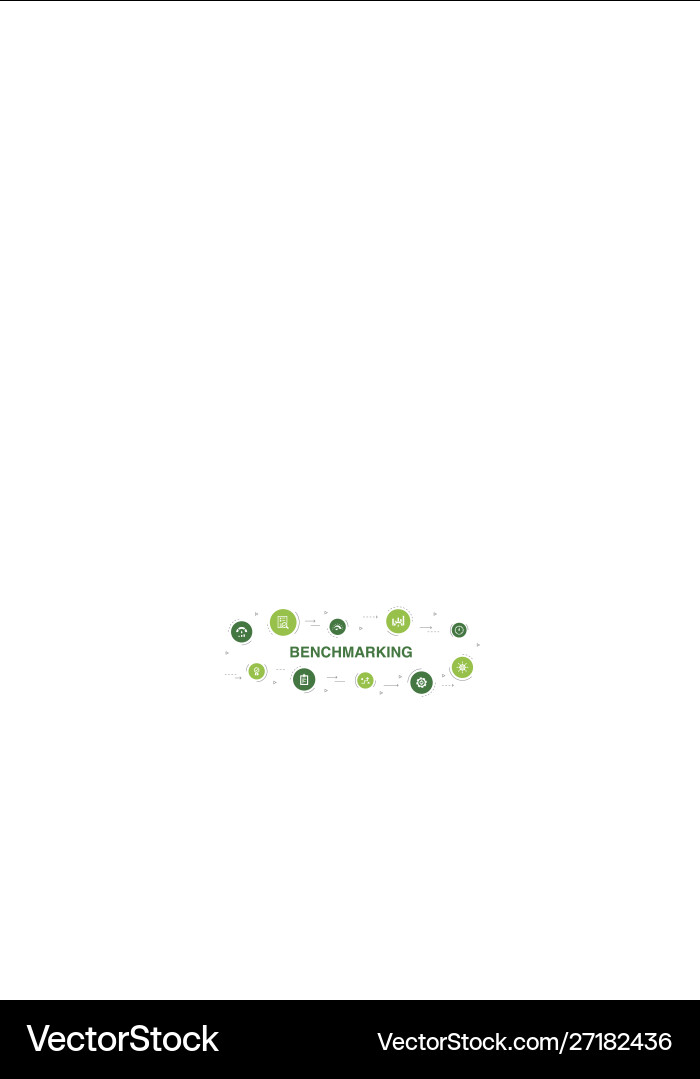 BENCHMARKING

VectorStock

VectorStock.com/27182436