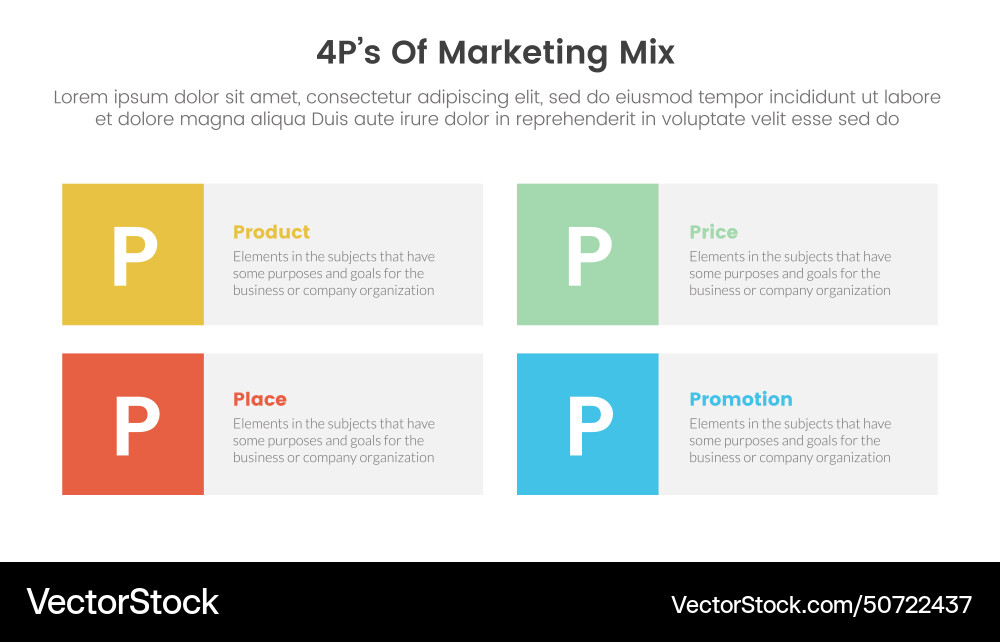 4P's Of Marketing Mix

Lorem ipsum dolor sit amet, consectetur adipiscing elit, sed do eiusmod tempor incididunt ut labore et dolore magna aliqua Duis aute irure dolor in reprehenderit in voluptate velit esse sed do

P

Product

Elements in the subjects that have some purposes and goals for the business or company organization

P

Price

Elements in the subjects that have some purposes and goals for the business or company organization

P

Place

Elements in the subjects that have some purposes and goals for the business or company organization

P

Promotion

Elements in the subjects that have some purposes and goals for the business or company organization

VectorStock

VectorStock.com/50722437