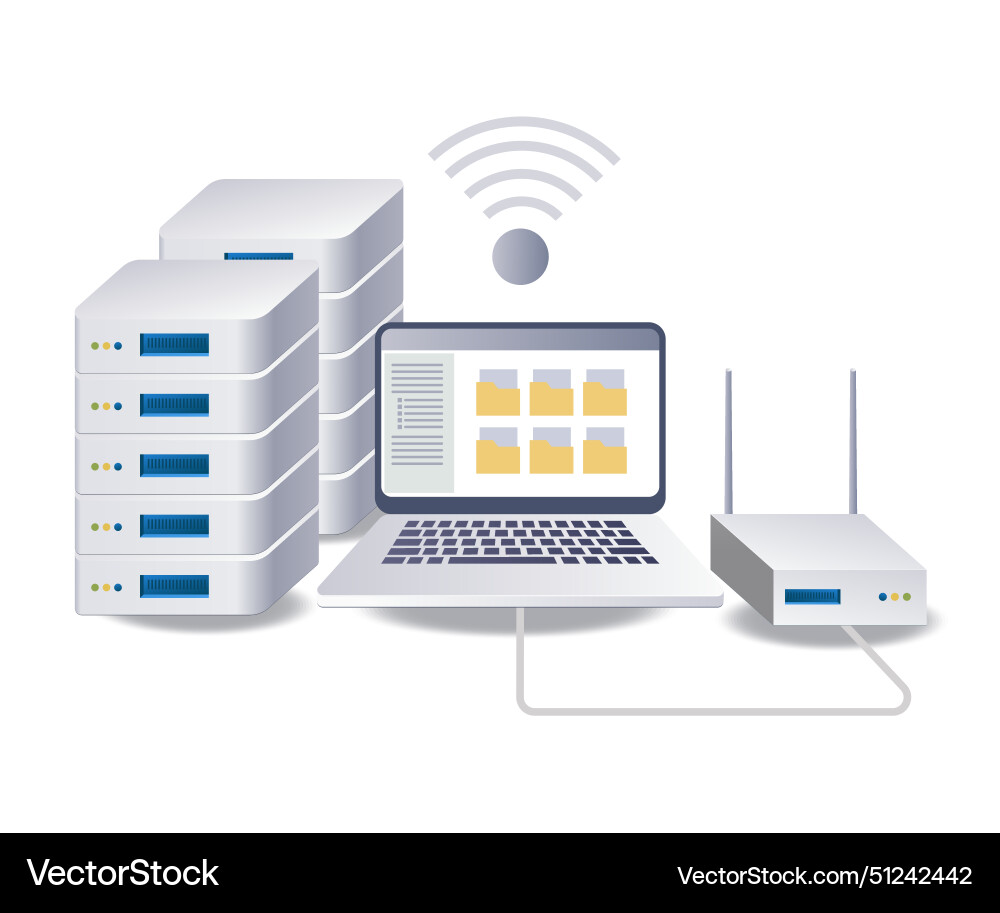 VectorStock

VectorStock.com/51242442