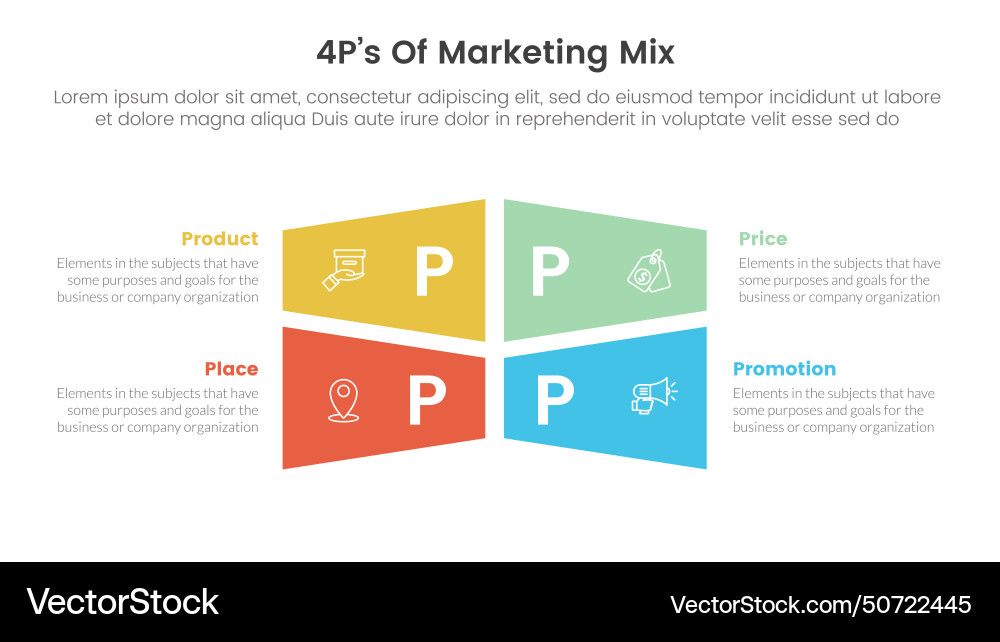 4P's Of Marketing Mix

Lorem ipsum dolor sit amet, consectetur adipiscing elit, sed do eiusmod tempor incididunt ut labore et dolore magna aliqua Duis aute irure dolor in reprehenderit in voluptate velit esse sed do

Product
Elements in the subjects that have some purposes and goals for the business or company organization

P

P

Price
Elements in the subjects that have some purposes and goals for the business or company organization

Place
Elements in the subjects that have some purposes and goals for the business or company organization

P

P

Promotion
Elements in the subjects that have some purposes and goals for the business or company organization

VectorStock

VectorStock.com/50722445