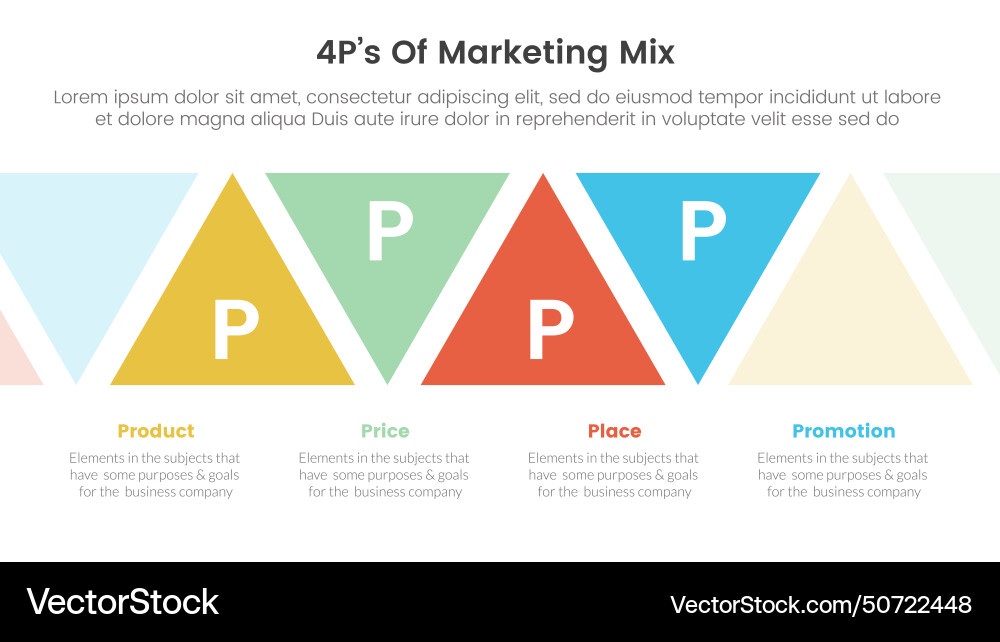 4P's Of Marketing Mix

Lorem ipsum dolor sit amet, consectetur adipiscing elit, sed do eiusmod tempor incididunt ut labore et dolore magna aliqua Duis aute irure dolor in reprehenderit in voluptate velit esse sed do

P

P

P

P

Product

Elements in the subjects that have some purposes & goals for the business company

Price

Elements in the subjects that have some purposes & goals for the business company

Place

Elements in the subjects that have some purposes & goals for the business company

Promotion

Elements in the subjects that have some purposes & goals for the business company

VectorStock

VectorStock.com/50722448