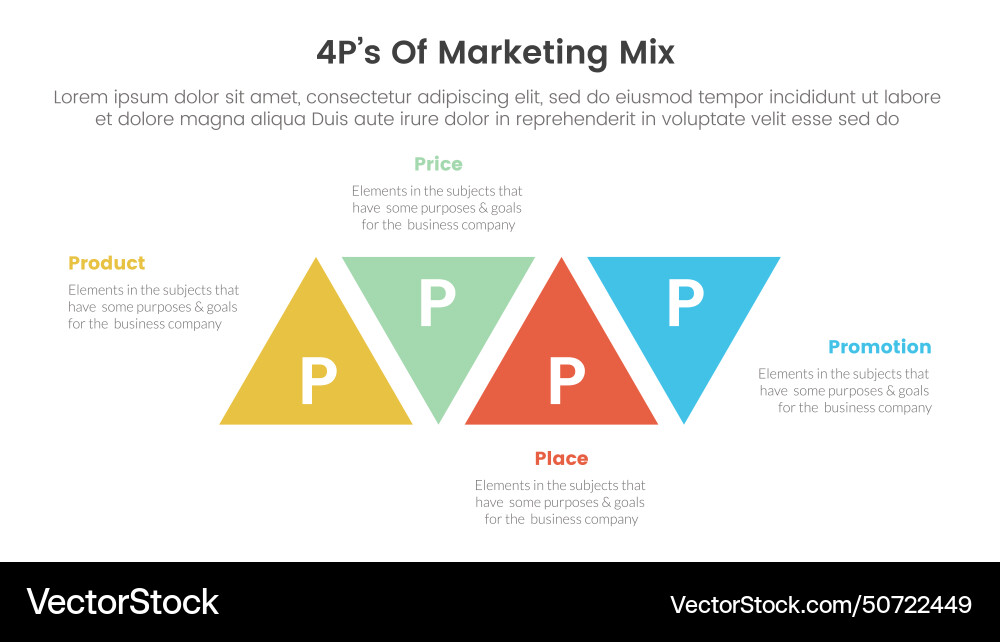 4P's Of Marketing Mix

Lorem ipsum dolor sit amet, consectetur adipiscing elit, sed do eiusmod tempor incididunt ut labore et dolore magna aliqua Duis aute irure dolor in reprehenderit in voluptate velit esse sed do

Price
Elements in the subjects that have some purposes & goals for the business company

Product
Elements in the subjects that have some purposes & goals for the business company

P

P

P

P

Promotion
Elements in the subjects that have some purposes & goals for the business company

Place
Elements in the subjects that have some purposes & goals for the business company

VectorStock

VectorStock.com/50722449