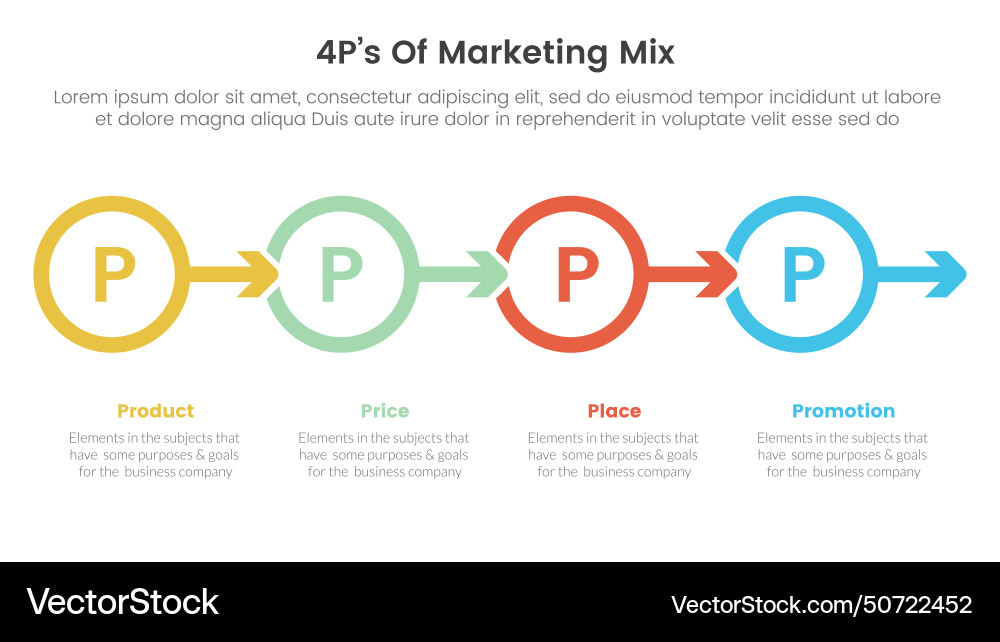 4P's Of Marketing Mix

Lorem ipsum dolor sit amet, consectetur adipiscing elit, sed do eiusmod tempor incididunt ut labore et dolore magna aliqua Duis aute irure dolor in reprehenderit in voluptate velit esse sed do

P

P

P

P

Product

Elements in the subjects that have some purposes & goals for the business company

Price

Elements in the subjects that have some purposes & goals for the business company

Place

Elements in the subjects that have some purposes & goals for the business company

Promotion

Elements in the subjects that have some purposes & goals for the business company

VectorStock

VectorStock.com/50722452