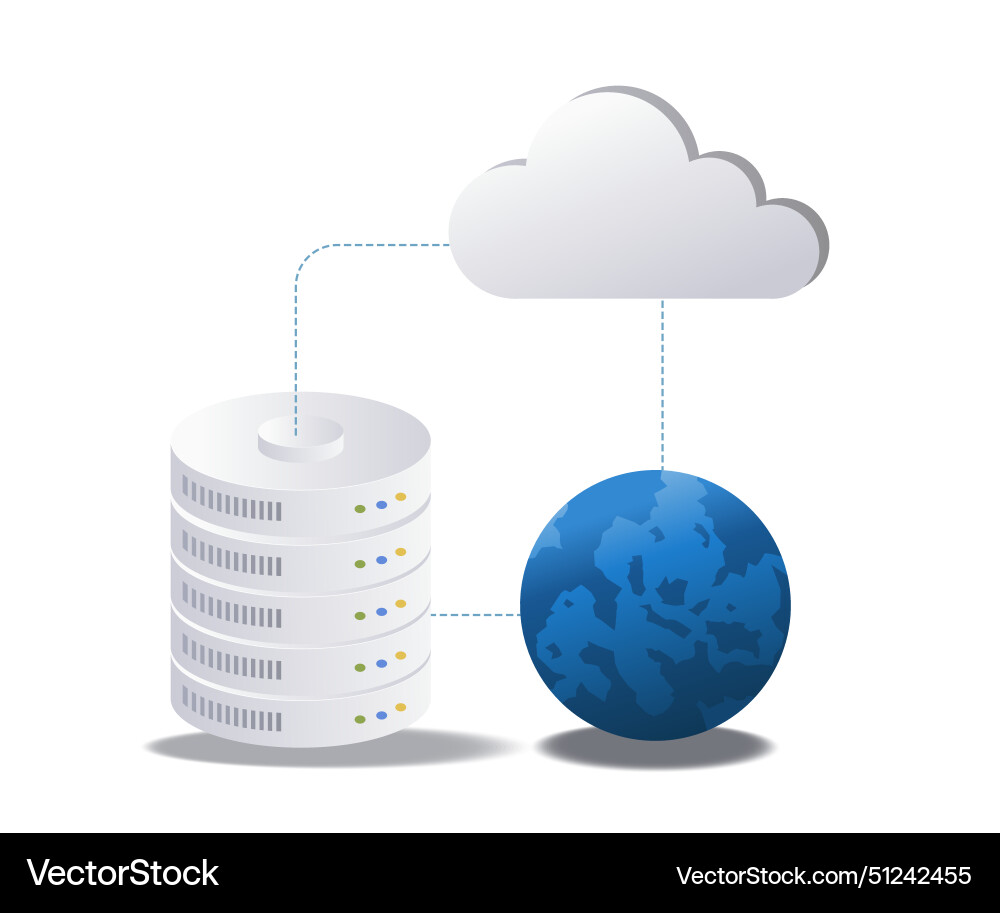 VectorStock
VectorStock.com/51242455