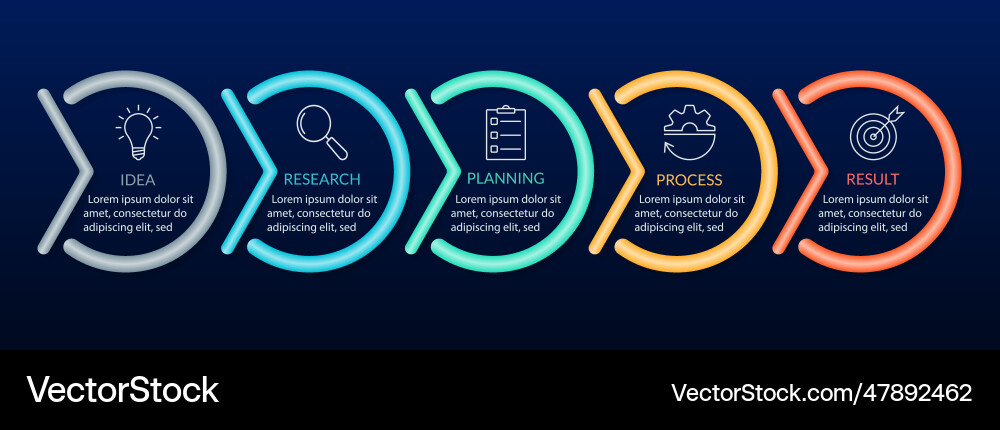 IDEA
Lorem ipsum dolor sit amet, consectetur do adipiscing elit, sed

RESEARCH
Lorem ipsum dolor sit amet, consectetur do adipiscing elit, sed

PLANNING
Lorem ipsum dolor sit amet, consectetur do adipiscing elit, sed

PROCESS
Lorem ipsum dolor sit amet, consectetur do adipiscing elit, sed

RESULT
Lorem ipsum dolor sit amet, consectetur do adipiscing elit, sed

VectorStock

VectorStock.com/47892462