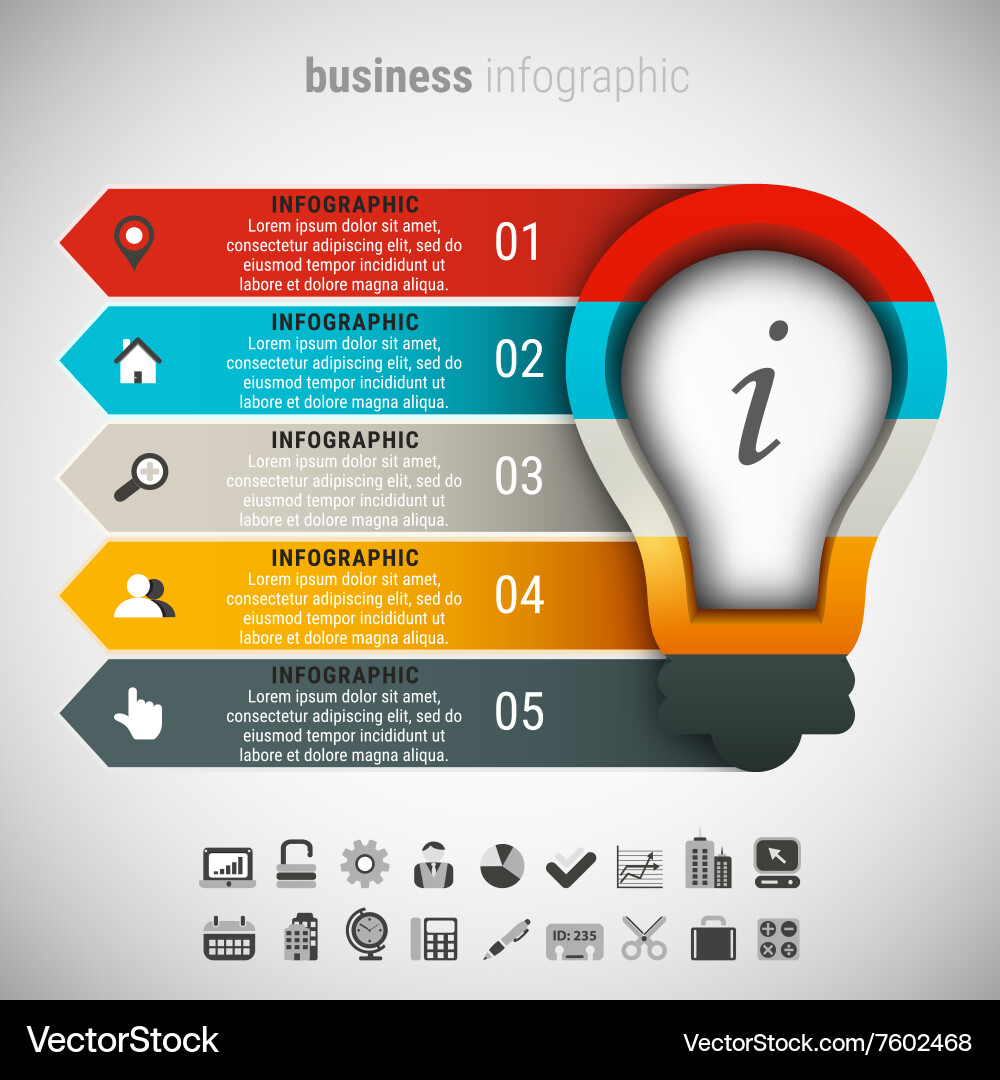 business infographic

INFOGRAPHIC
Lorem ipsum dolor sit amet, consectetur adipiscing elit, sed do eiusmod tempor incididunt ut labore et dolore magna aliqua.
01

INFOGRAPHIC
Lorem ipsum dolor sit amet, consectetur adipiscing elit, sed do eiusmod tempor incididunt ut labore et dolore magna aliqua.
02

INFOGRAPHIC
Lorem ipsum dolor sit amet, consectetur adipiscing elit, sed do eiusmod tempor incididunt ut labore et dolore magna aliqua.
03

INFOGRAPHIC
Lorem ipsum dolor sit amet, consectetur adipiscing elit, sed do eiusmod tempor incididunt ut labore et dolore magna aliqua.
04

INFOGRAPHIC
Lorem ipsum dolor sit amet, consectetur adipiscing elit, sed do eiusmod tempor incididunt ut labore et dolore magna aliqua.
05

i

ID: 235

VectorStock
VectorStock.com/7602468