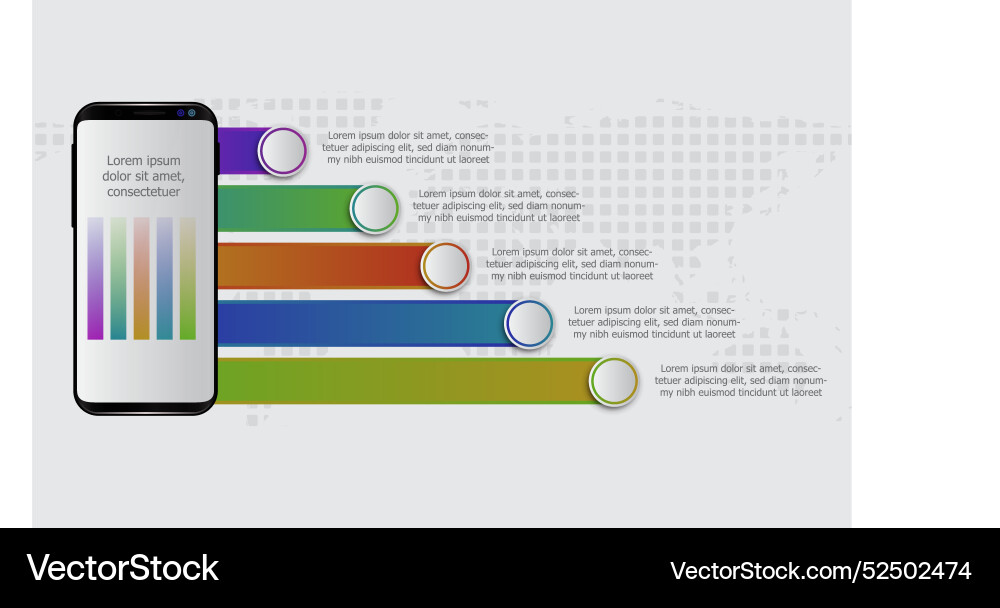 Lorem ipsum dolor sit amet, consectetuer

Lorem ipsum dolor sit amet, consectetuer adipiscing elit, sed diam nonummy nibh euismod tincidunt ut laoreet

Lorem ipsum dolor sit amet, consectetuer adipiscing elit, sed diam nonummy nibh euismod tincidunt ut laoreet

Lorem ipsum dolor sit amet, consectetuer adipiscing elit, sed diam nonummy nibh euismod tincidunt ut laoreet

Lorem ipsum dolor sit amet, consectetuer adipiscing elit, sed diam nonummy nibh euismod tincidunt ut laoreet

Lorem ipsum dolor sit amet, consectetuer adipiscing elit, sed diam nonummy nibh euismod tincidunt ut laoreet

VectorStock

VectorStock.com/52502474