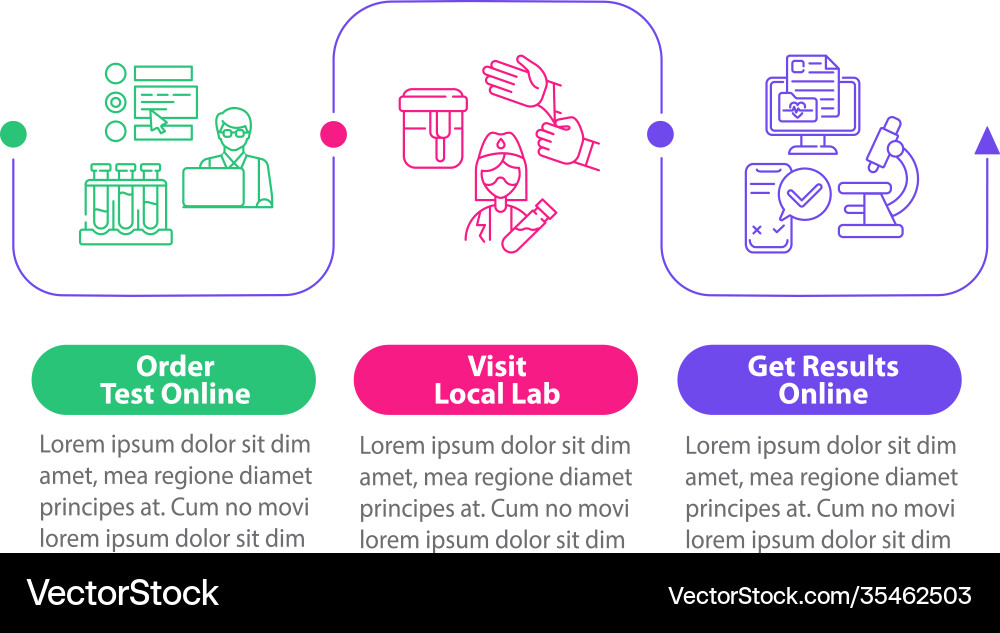 Order Test Online

Lorem ipsum dolor sit dim amet, mea regione diamet principes at. Cum no movi lorem ipsum dolor sit dim

Visit Local Lab

Lorem ipsum dolor sit dim amet, mea regione diamet principes at. Cum no movi lorem ipsum dolor sit dim

Get Results Online

Lorem ipsum dolor sit dim amet, mea regione diamet principes at. Cum no movi lorem ipsum dolor sit dim

VectorStock

VectorStock.com/35462503