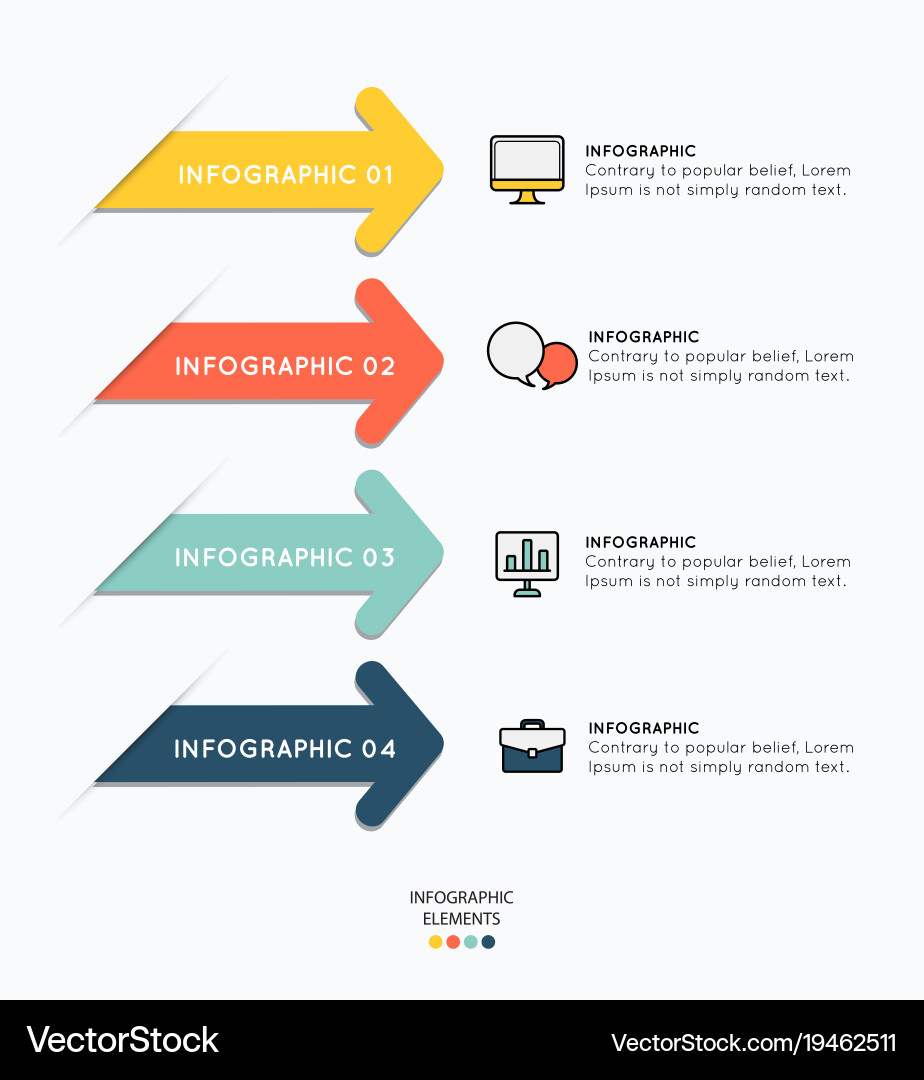 INFOGRAPHIC 01

INFOGRAPHIC
Contrary to popular belief, Lorem Ipsum is not simply random text.

INFOGRAPHIC 02

INFOGRAPHIC
Contrary to popular belief, Lorem Ipsum is not simply random text.

INFOGRAPHIC 03

INFOGRAPHIC
Contrary to popular belief, Lorem Ipsum is not simply random text.

INFOGRAPHIC 04

INFOGRAPHIC
Contrary to popular belief, Lorem Ipsum is not simply random text.

INFOGRAPHIC
ELEMENTS

VectorStock

VectorStock.com/19462511