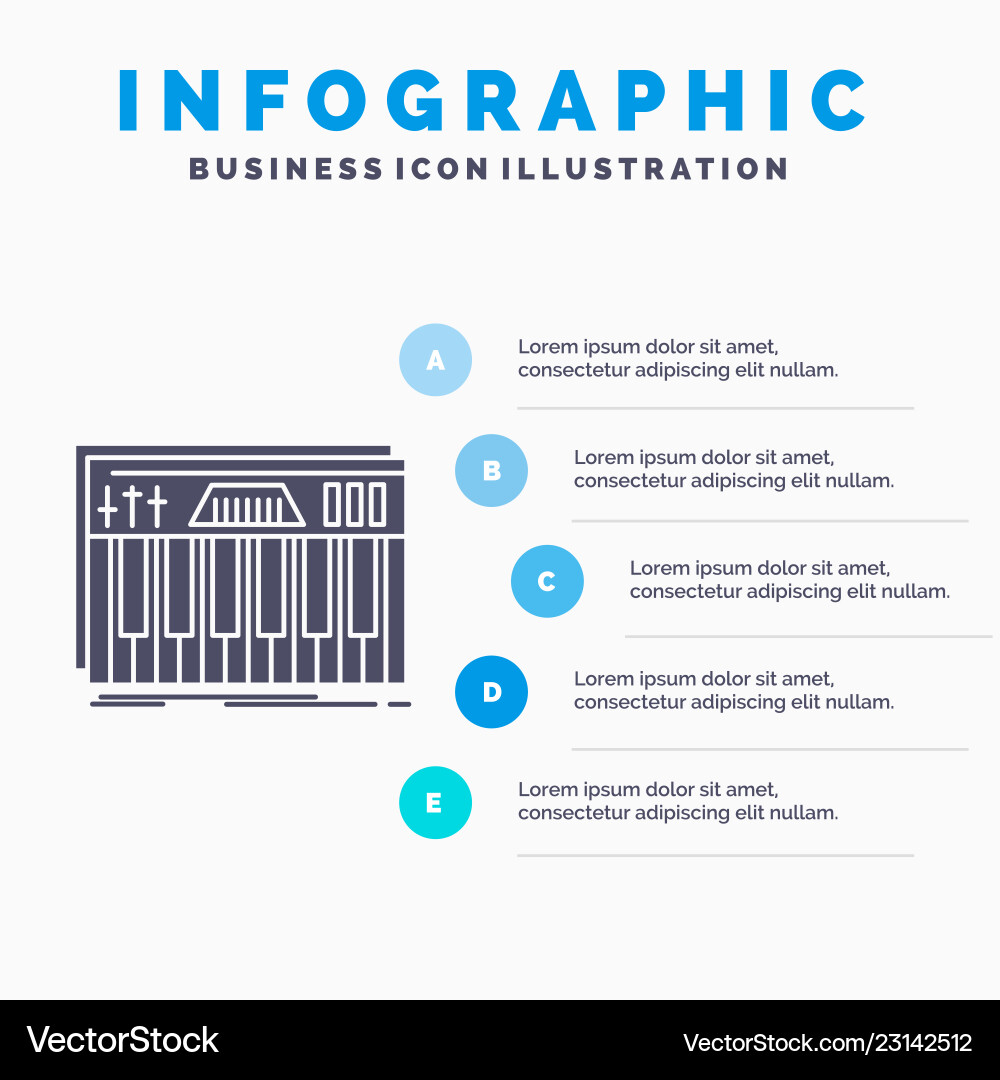 INFOGRAPHIC
BUSINESS ICON ILLUSTRATION

A
Lorem ipsum dolor sit amet, consectetur adipiscing elit nullam.

B
Lorem ipsum dolor sit amet, consectetur adipiscing elit nullam.

C
Lorem ipsum dolor sit amet, consectetur adipiscing elit nullam.

D
Lorem ipsum dolor sit amet, consectetur adipiscing elit nullam.

E
Lorem ipsum dolor sit amet, consectetur adipiscing elit nullam.

VectorStock
VectorStock.com/23142512