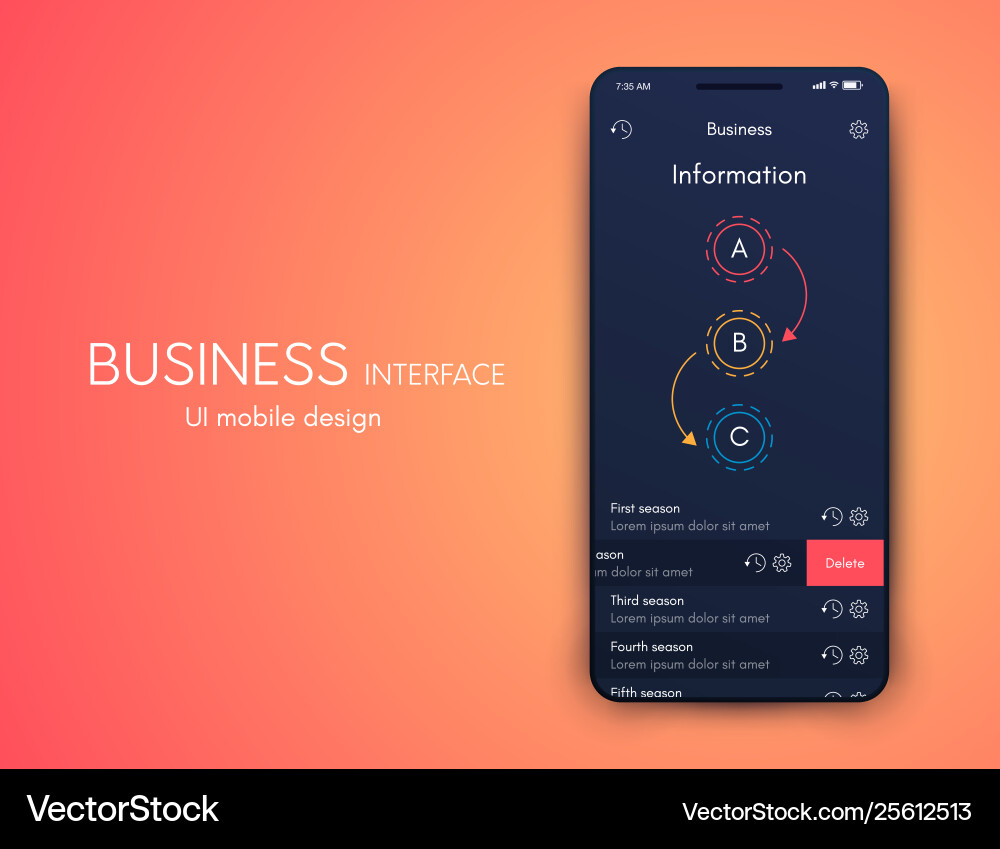 BUSINESS INTERFACE
UI mobile design

7:35 AM

Business

Information

A

B

C

First season
Lorem ipsum dolor sit amet

ason
m dolor sit amet

Delete

Third season
Lorem ipsum dolor sit amet

Fourth season
Lorem ipsum dolor sit amet

Fifth season

VectorStock

VectorStock.com/25612513