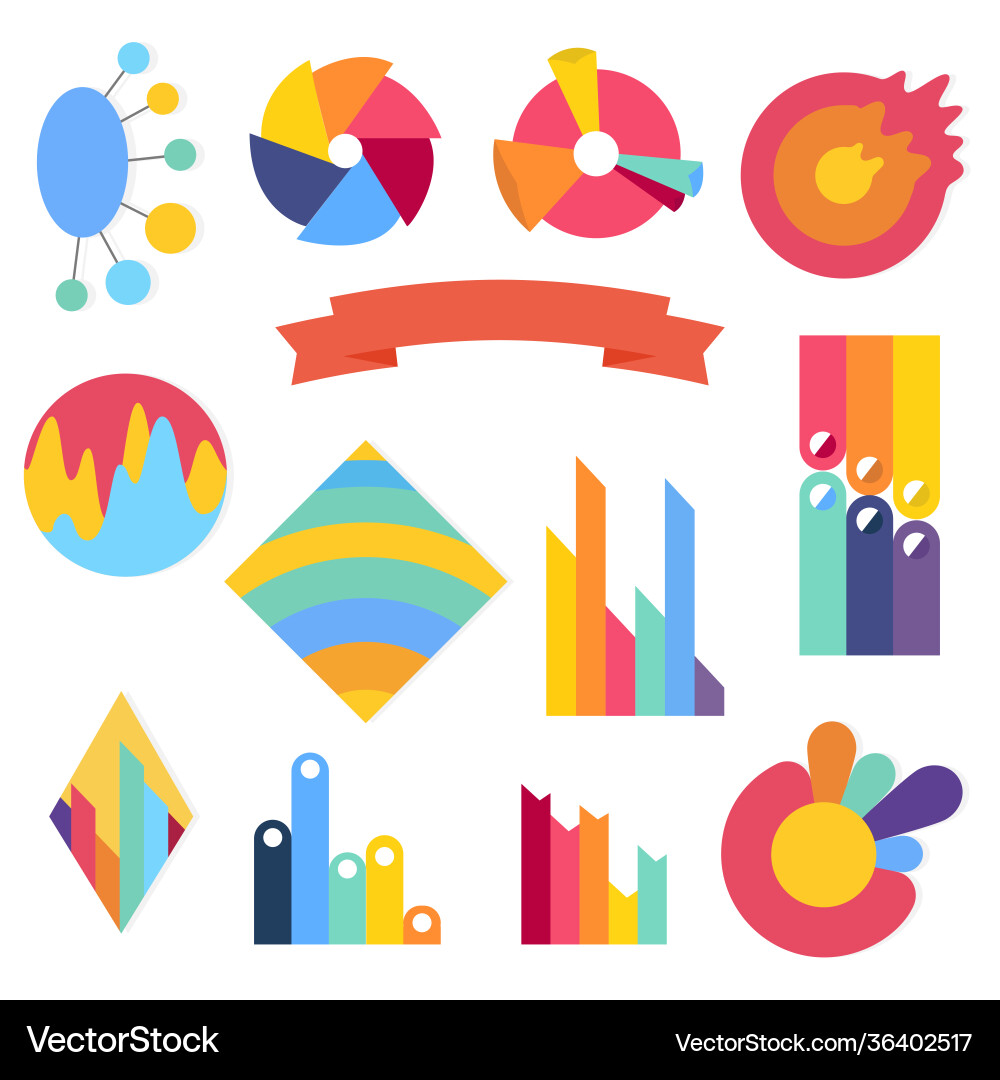 VectorStock
VectorStock.com/36402517