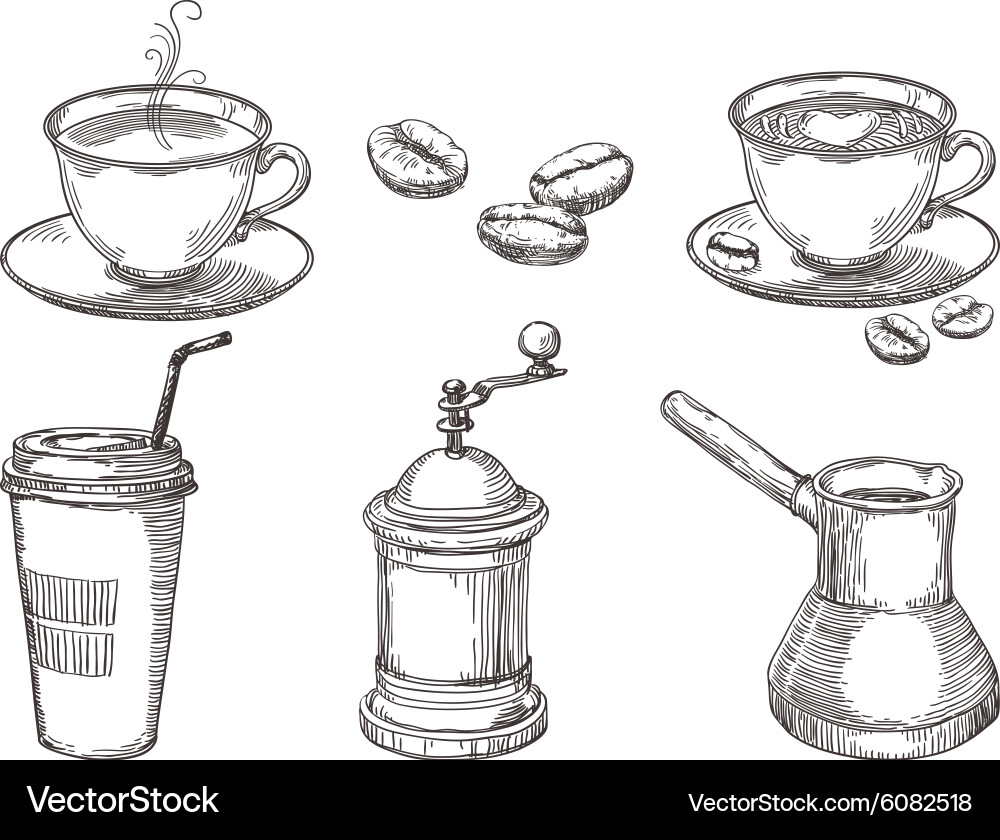 VectorStock

VectorStock.com/6082518