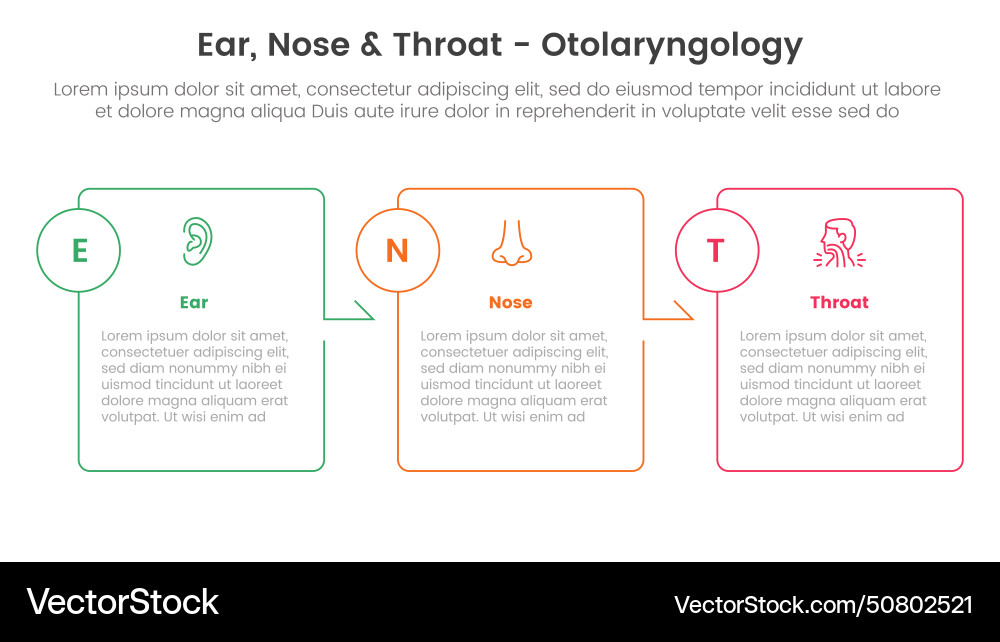 Ear, Nose & Throat - Otolaryngology

Lorem ipsum dolor sit amet, consectetur adipiscing elit, sed do eiusmod tempor incididunt ut labore et dolore magna aliqua Duis aute irure dolor in reprehenderit in voluptate velit esse sed do

E

Ear

Lorem ipsum dolor sit amet, consectetuer adipiscing elit, sed diam nonummy nibh ei uismod tincidunt ut laoreet dolore magna aliquam erat volutpat. Ut wisi enim ad

N

Nose

Lorem ipsum dolor sit amet, consectetuer adipiscing elit, sed diam nonummy nibh ei uismod tincidunt ut laoreet dolore magna aliquam erat volutpat. Ut wisi enim ad

T

Throat

Lorem ipsum dolor sit amet, consectetuer adipiscing elit, sed diam nonummy nibh ei uismod tincidunt ut laoreet dolore magna aliquam erat volutpat. Ut wisi enim ad

VectorStock

VectorStock.com/50802521