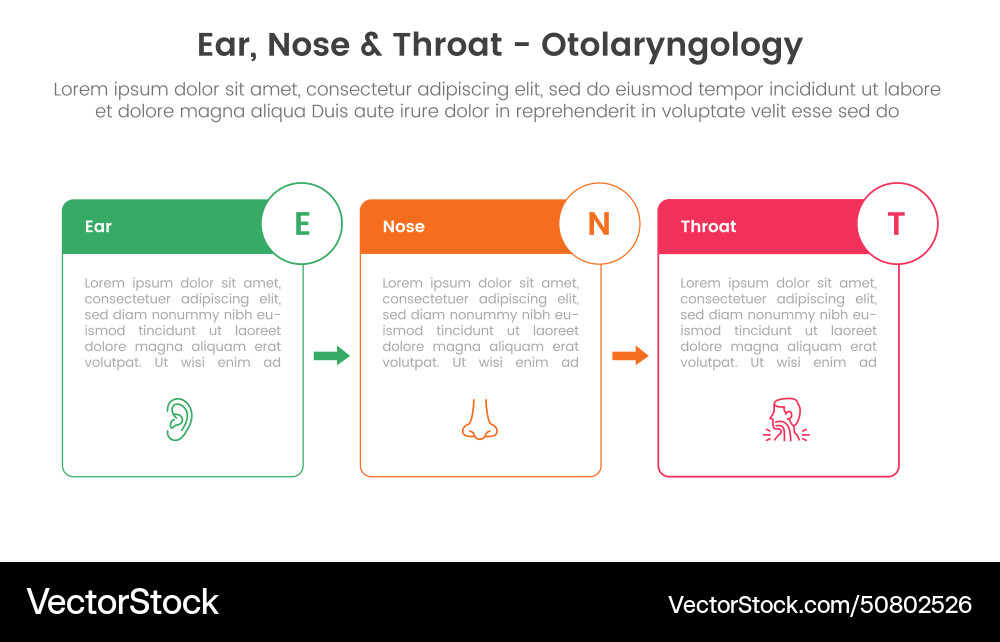 Ear, Nose & Throat - Otolaryngology

Lorem ipsum dolor sit amet, consectetur adipiscing elit, sed do eiusmod tempor incididunt ut labore et dolore magna aliqua Duis aute irure dolor in reprehenderit in voluptate velit esse sed do

Ear

E

Lorem ipsum dolor sit amet, consectetuer adipiscing elit, sed diam nonummy nibh euismod tincidunt ut laoreet dolore magna aliquam erat volutpat. Ut wisi enim ad

Nose

N

Lorem ipsum dolor sit amet, consectetuer adipiscing elit, sed diam nonummy nibh euismod tincidunt ut laoreet dolore magna aliquam erat volutpat. Ut wisi enim ad

Throat

T

Lorem ipsum dolor sit amet, consectetuer adipiscing elit, sed diam nonummy nibh euismod tincidunt ut laoreet dolore magna aliquam erat volutpat. Ut wisi enim ad

VectorStock

VectorStock.com/50802526