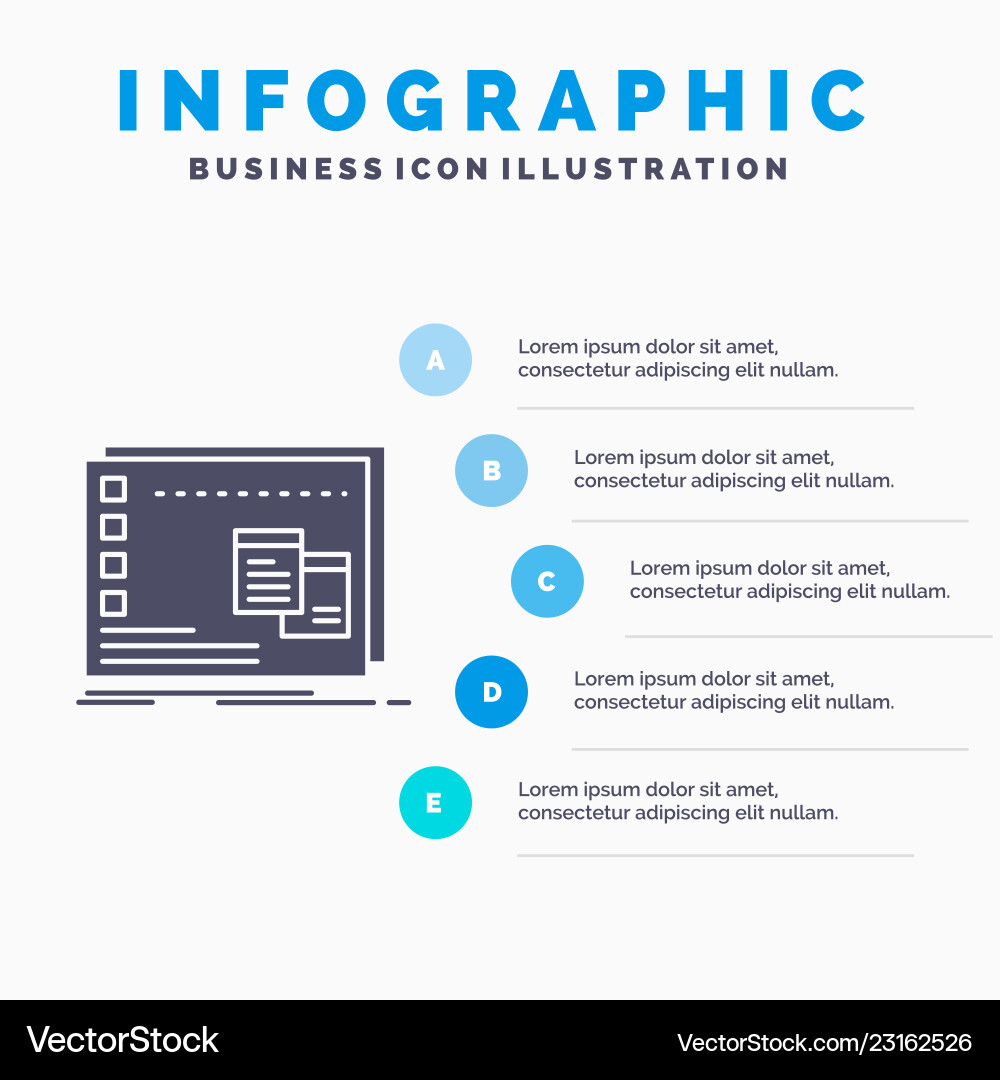 INFOGRAPHIC
BUSINESS ICON ILLUSTRATION

A
Lorem ipsum dolor sit amet, consectetur adipiscing elit nullam.

B
Lorem ipsum dolor sit amet, consectetur adipiscing elit nullam.

C
Lorem ipsum dolor sit amet, consectetur adipiscing elit nullam.

D
Lorem ipsum dolor sit amet, consectetur adipiscing elit nullam.

E
Lorem ipsum dolor sit amet, consectetur adipiscing elit nullam.

VectorStock
VectorStock.com/23162526