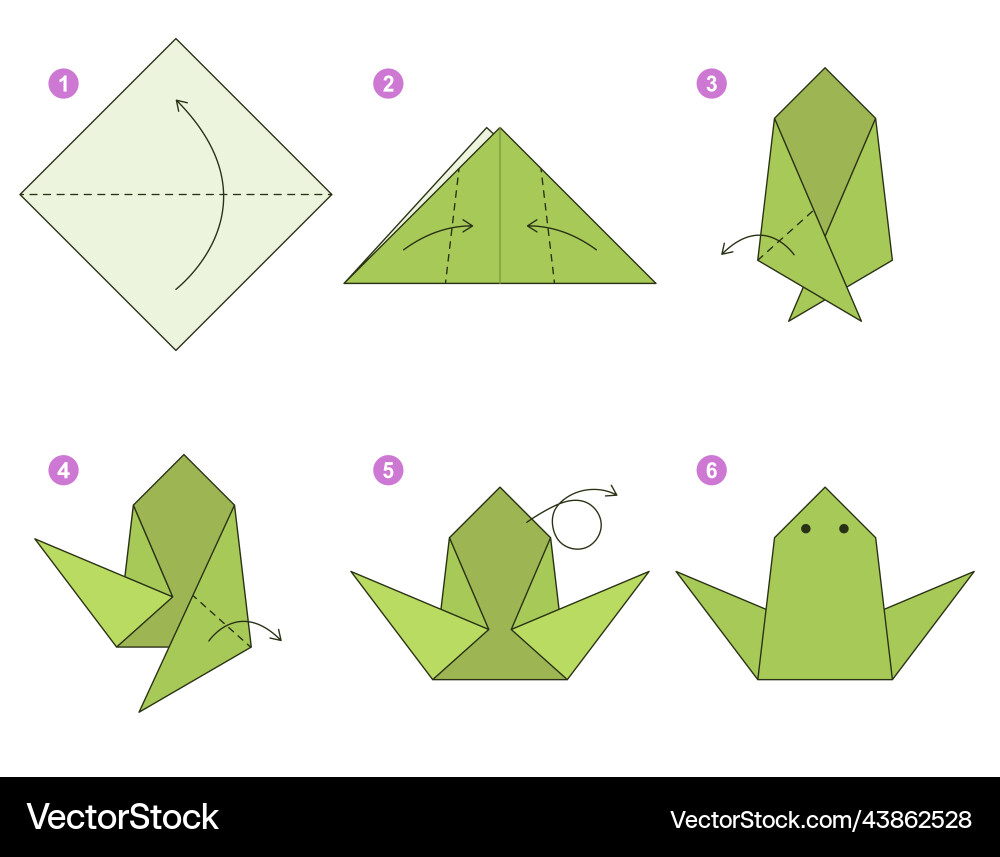 1

2

3

4

5

6

VectorStock

VectorStock.com/43862528