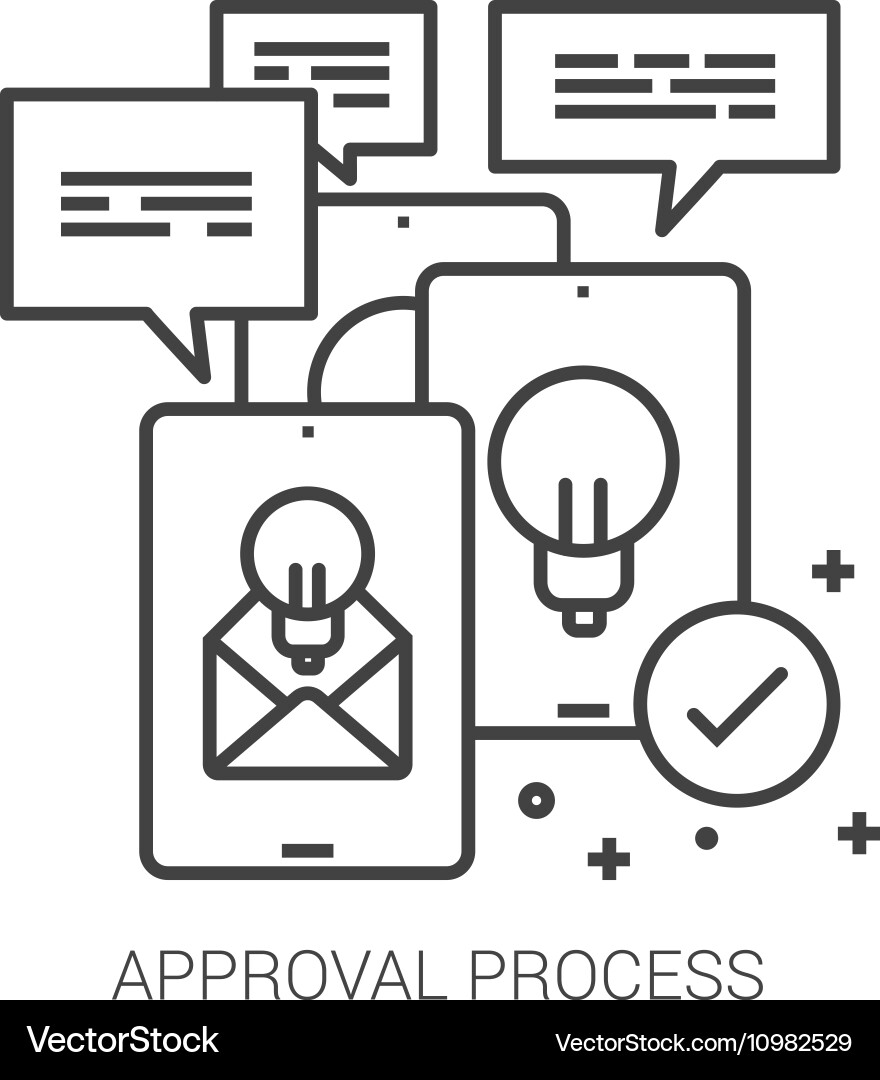 APPROVAL PROCESS

VectorStock

VectorStock.com/10982529