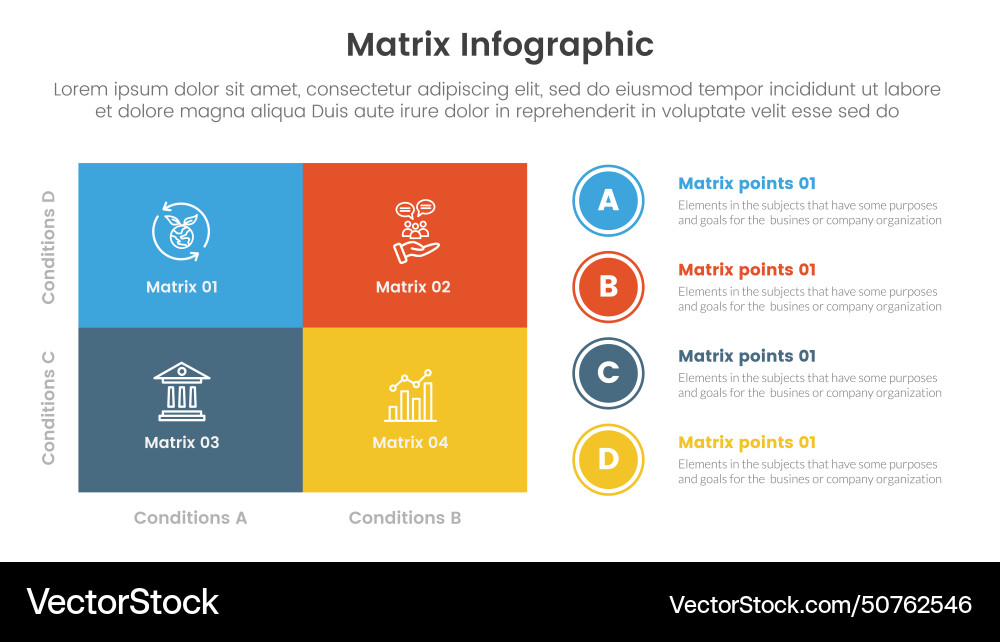 Matrix Infographic

Lorem ipsum dolor sit amet, consectetur adipiscing elit, sed do eiusmod tempor incididunt ut labore et dolore magna aliqua Duis aute irure dolor in reprehenderit in voluptate velit esse sed do

Conditions D

Conditions C

Matrix 01

Matrix 02

Matrix 03

Matrix 04

Conditions A

Conditions B

A

Matrix points 01

Elements in the subjects that have some purposes and goals for the busines or company organization

B

Matrix points 01

Elements in the subjects that have some purposes and goals for the busines or company organization

C

Matrix points 01

Elements in the subjects that have some purposes and goals for the busines or company organization

D

Matrix points 01

Elements in the subjects that have some purposes and goals for the busines or company organization

VectorStock

VectorStock.com/50762546