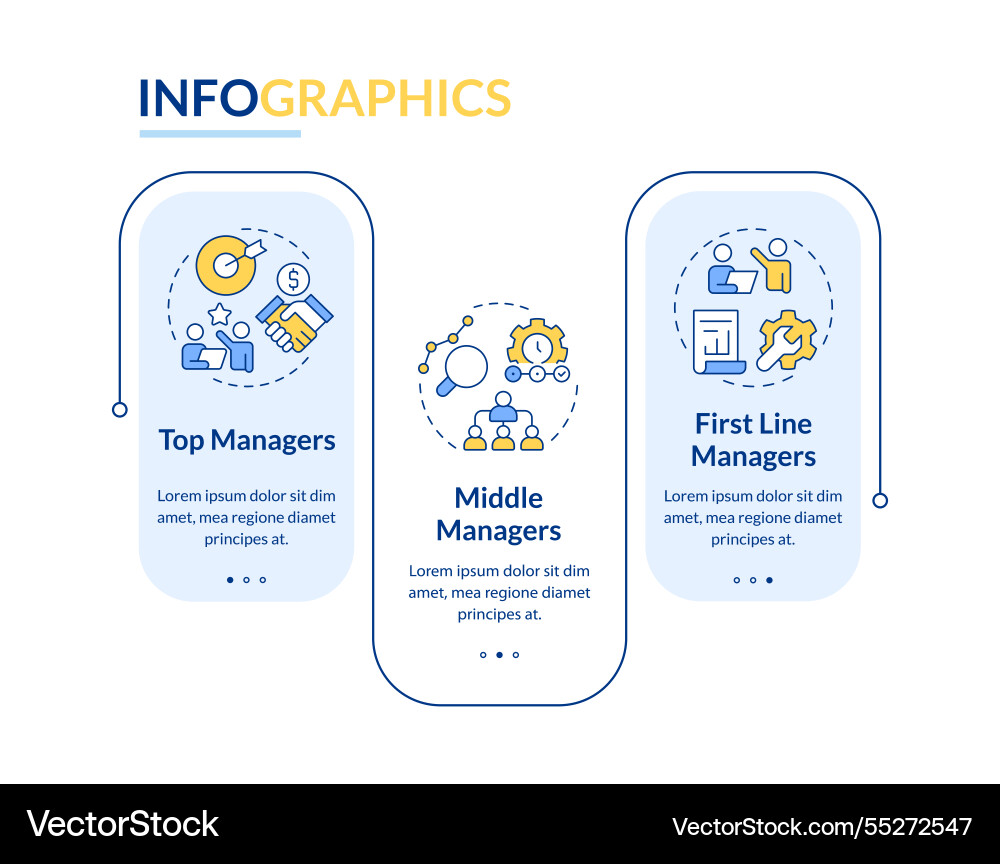 INFOGRAPHICS

Top Managers

Lorem ipsum dolor sit dim amet, mea regione diamet principes at.

Middle Managers

Lorem ipsum dolor sit dim amet, mea regione diamet principes at.

First Line Managers

Lorem ipsum dolor sit dim amet, mea regione diamet principes at.

VectorStock

VectorStock.com/55272547